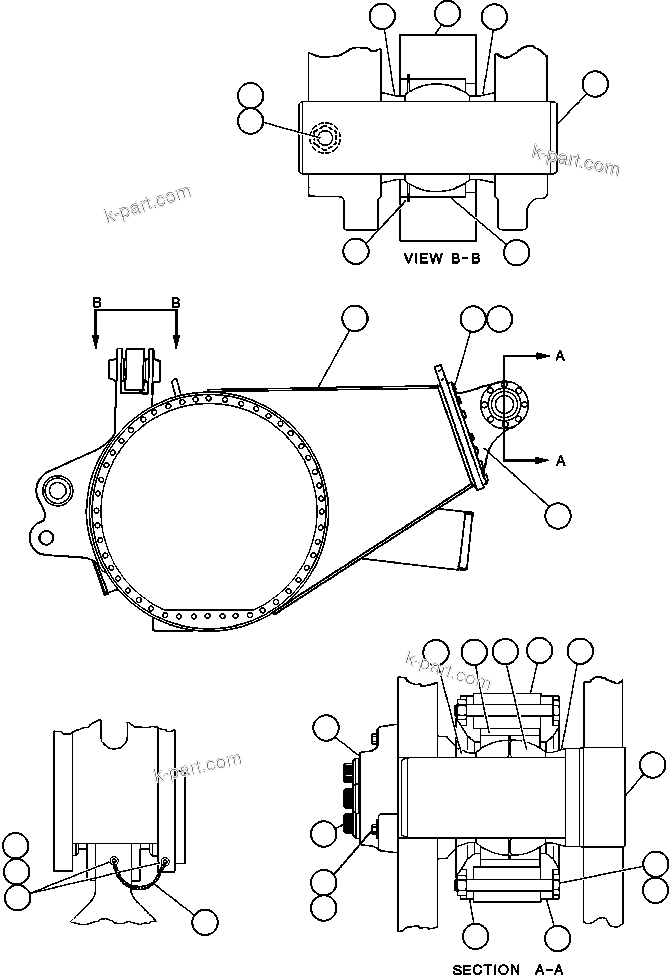 k-part.com

k-part.com

VIEW B-B

B B

A

A

k-part.com

k-part.com

SECTION A-A