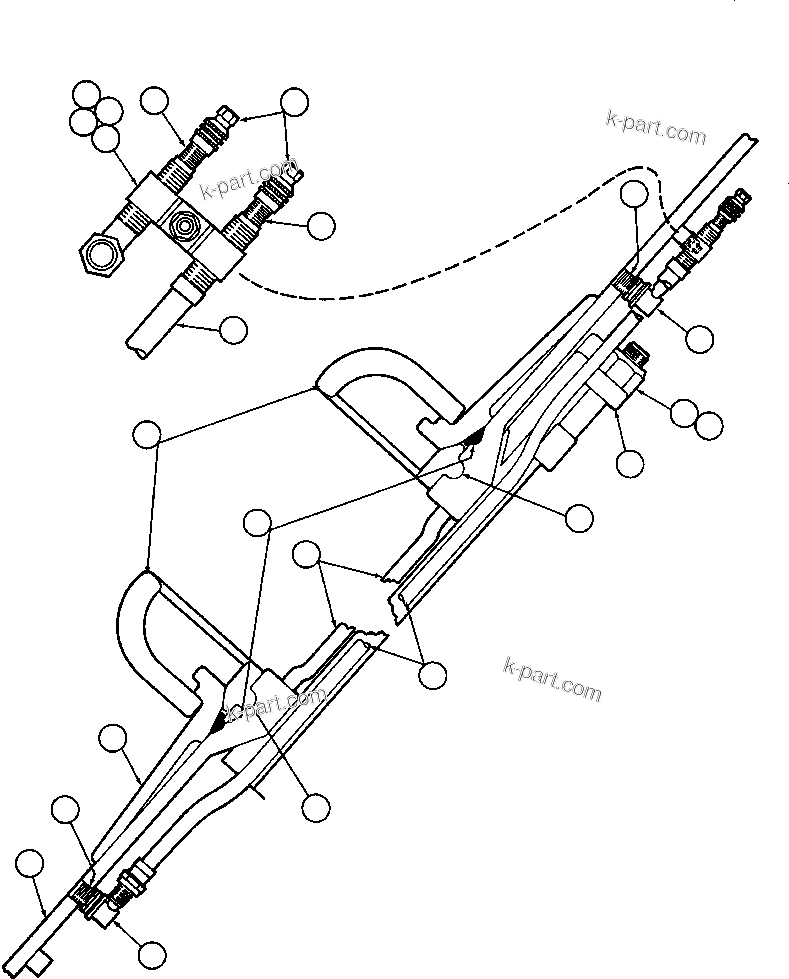 k-part.com

k-part.com

k-part.com

k-part.com