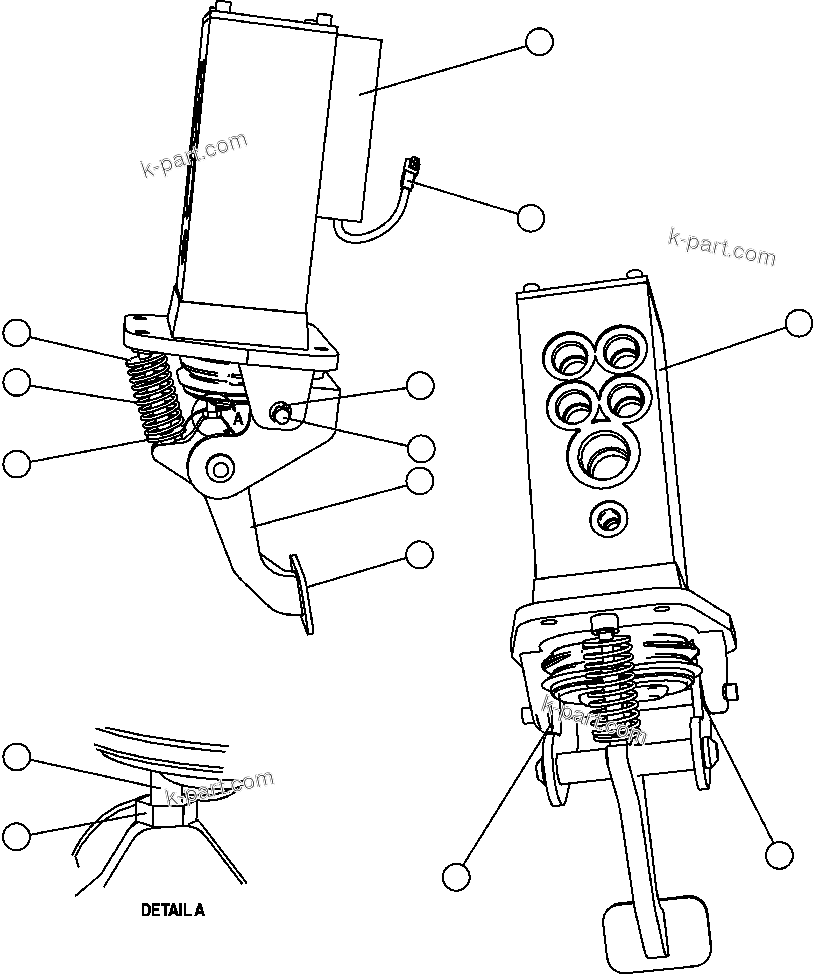 k-part.com

k-part.com

A

k-part.com

k-part.com

DETAIL A