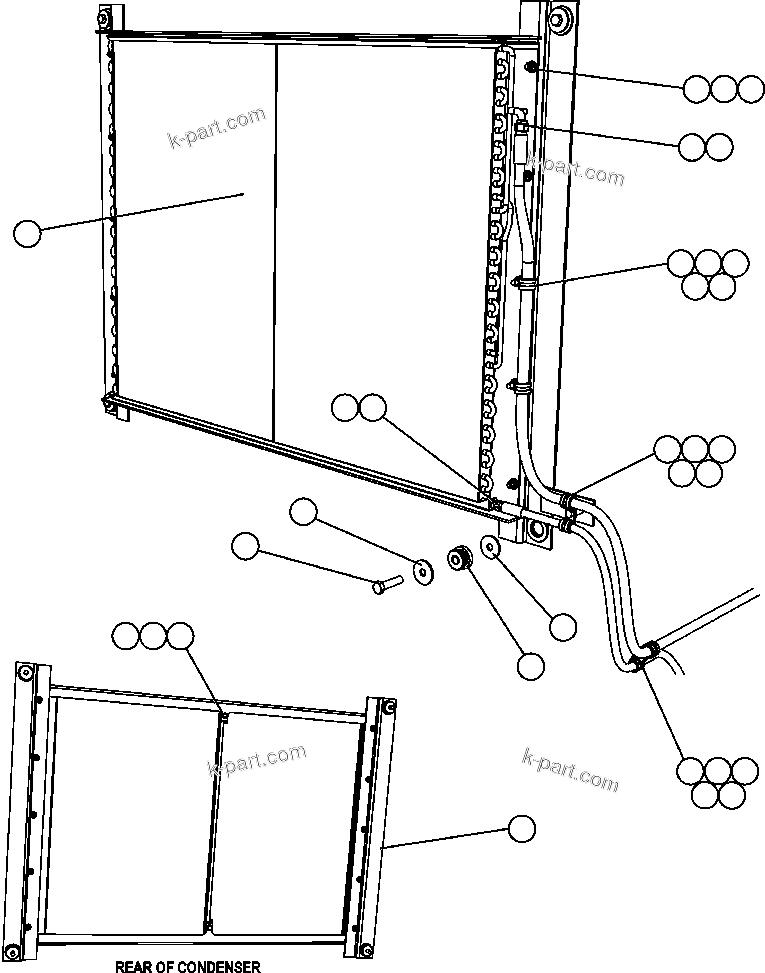 k-part.com

k-part.com

k-part.com

k-part.com

REAR OF CONDENSER