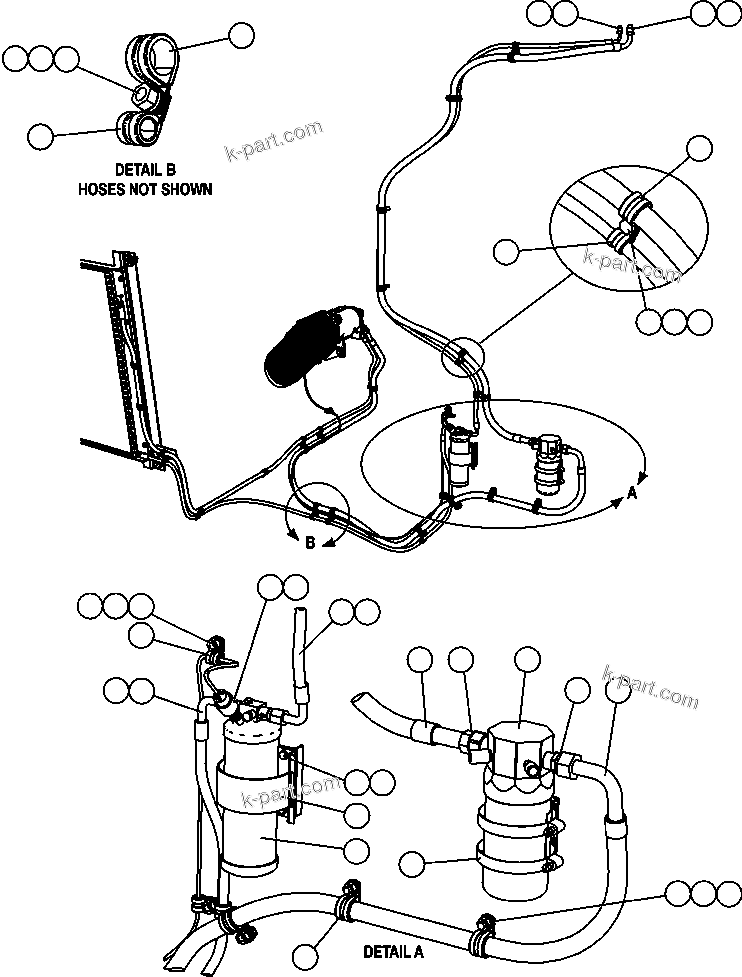 DETAIL B
HOSES NOT SHOWN

k-part.com

k-part.com

A

B

k-part.com

k-part.com

DETAIL A