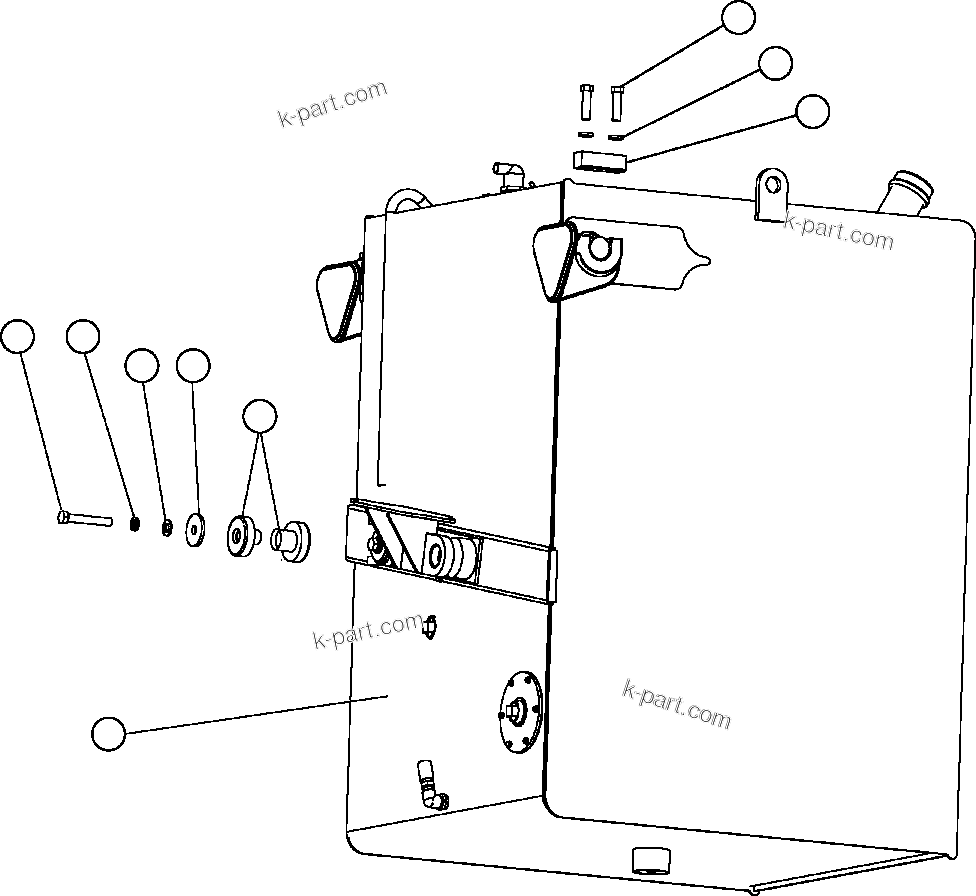 k-part.com

k-part.com

k-part.com

k-part.com