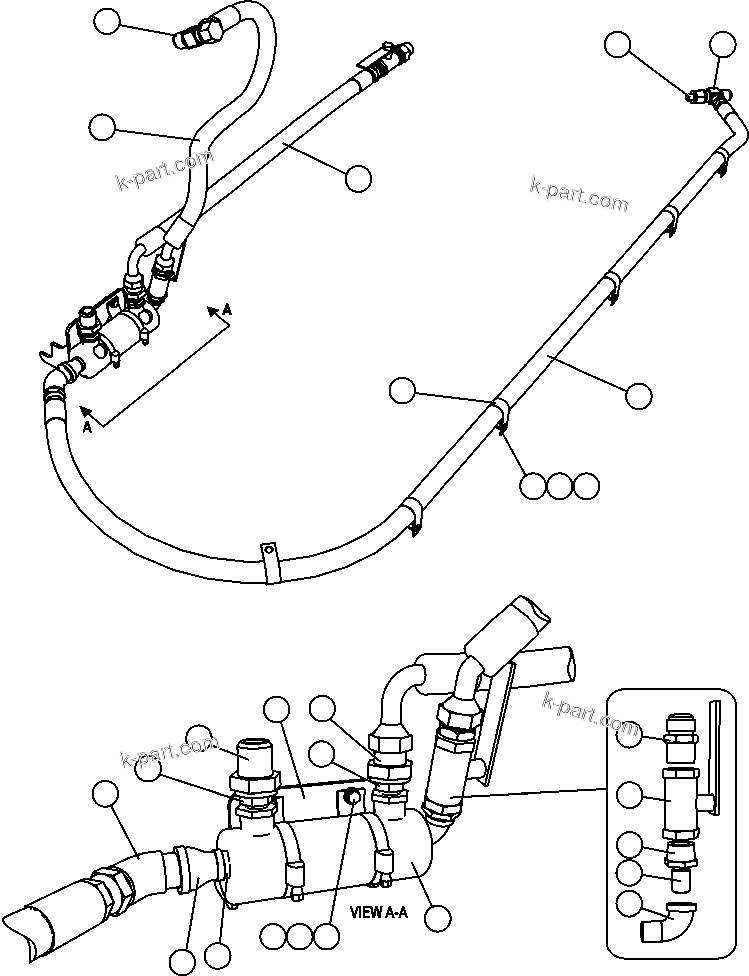 k-part.com

k-part.com

A

A

k-part.com

k-part.com

VIEW A-A