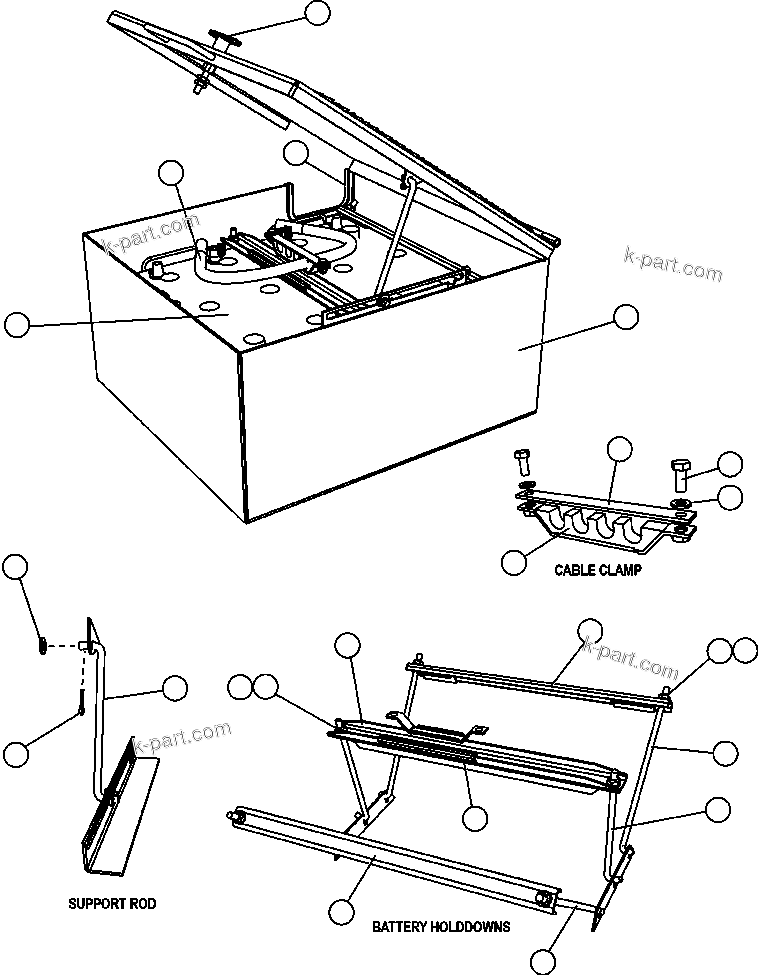 k-part.com

k-part.com

CABLE CLAMP

k-part.com

k-part.com

SUPPORT ROD

BATTERY HOLDDOWNS