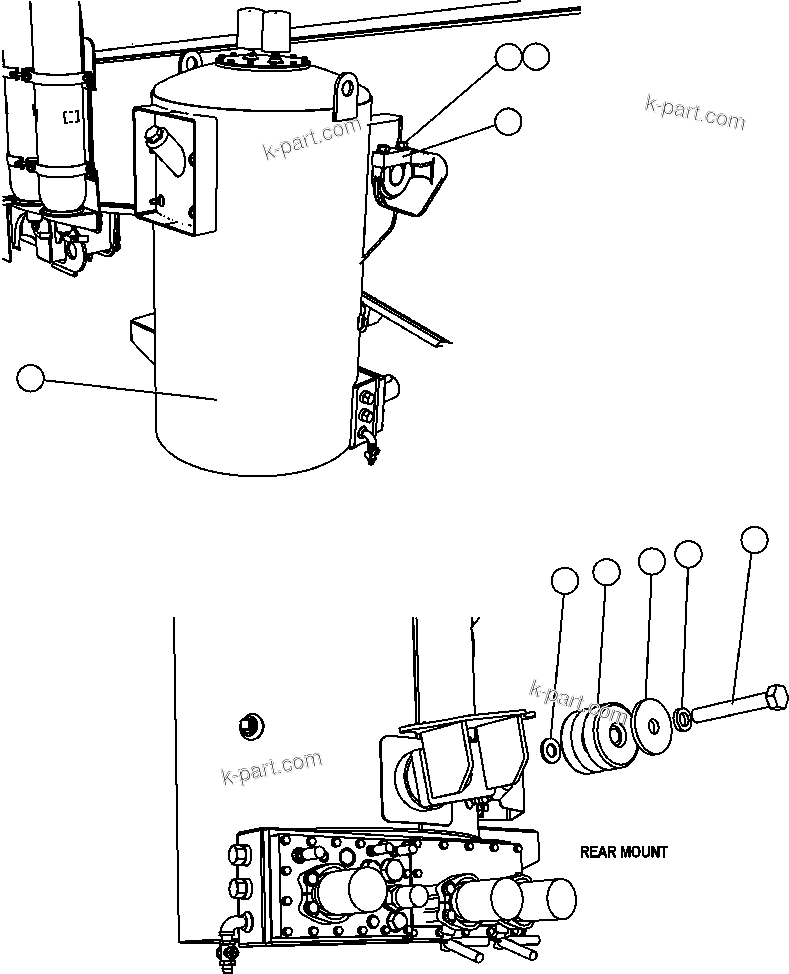 k-part.com

k-part.com

k-part.com

k-part.com

REAR MOUNT