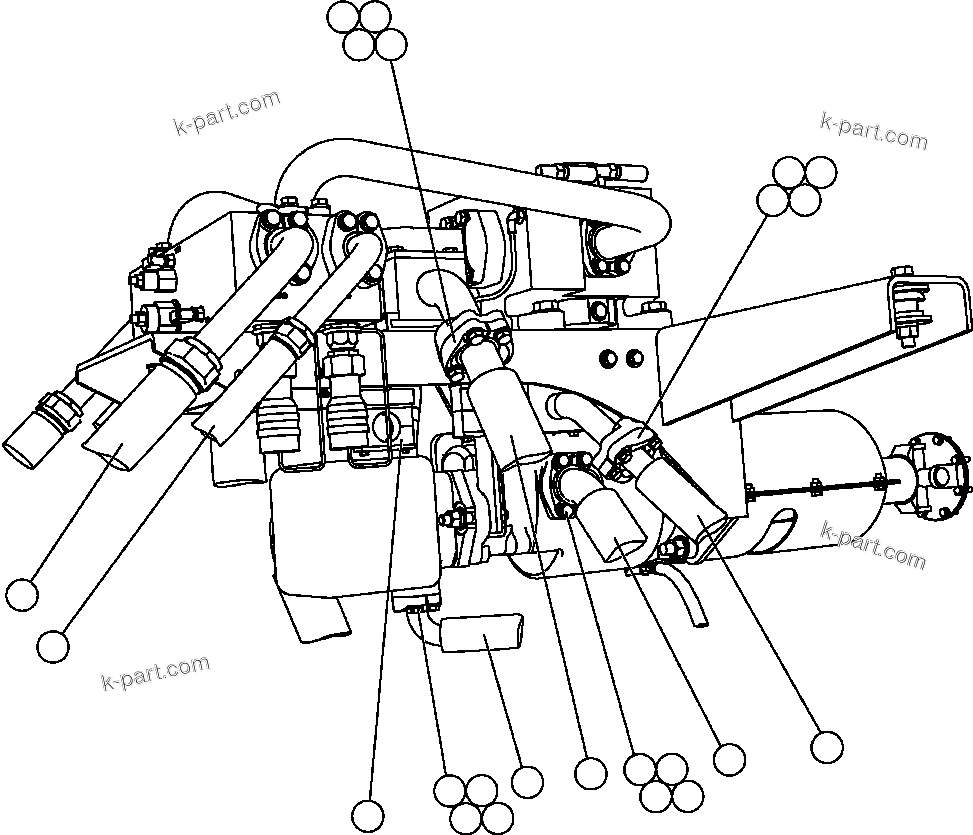 k-part.com

k-part.com

k-part.com

k-part.com