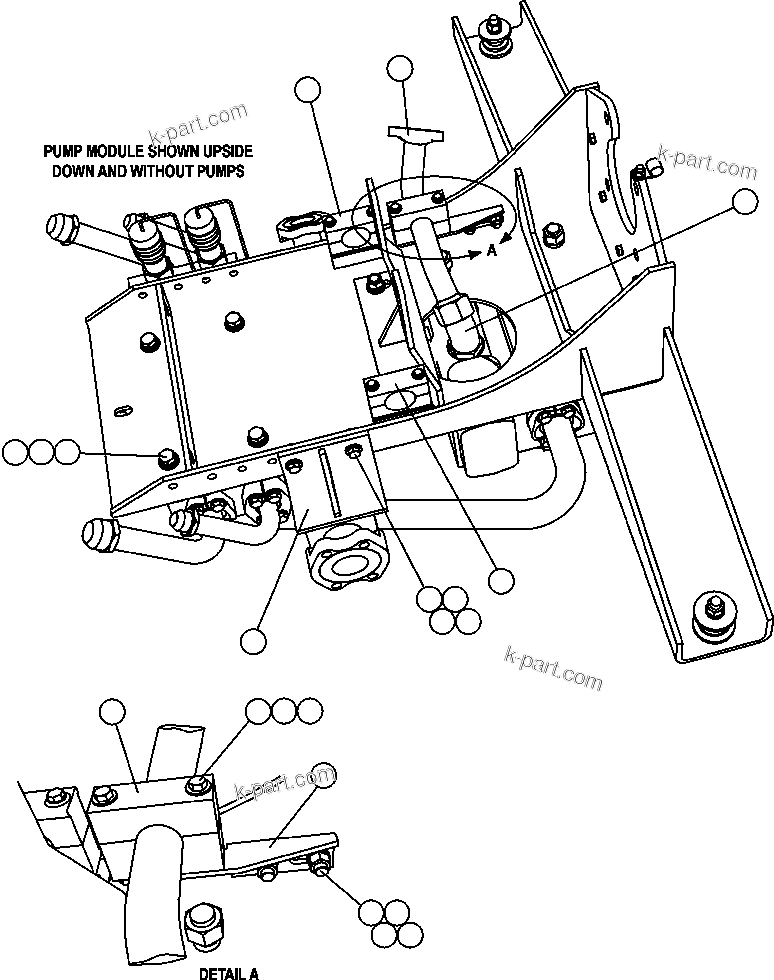 k-part.com

PUMP MODULE SHOWN UPSIDE DOWN AND WITHOUT PUMPS

k-part.com

A

k-part.com

k-part.com

DETAIL A