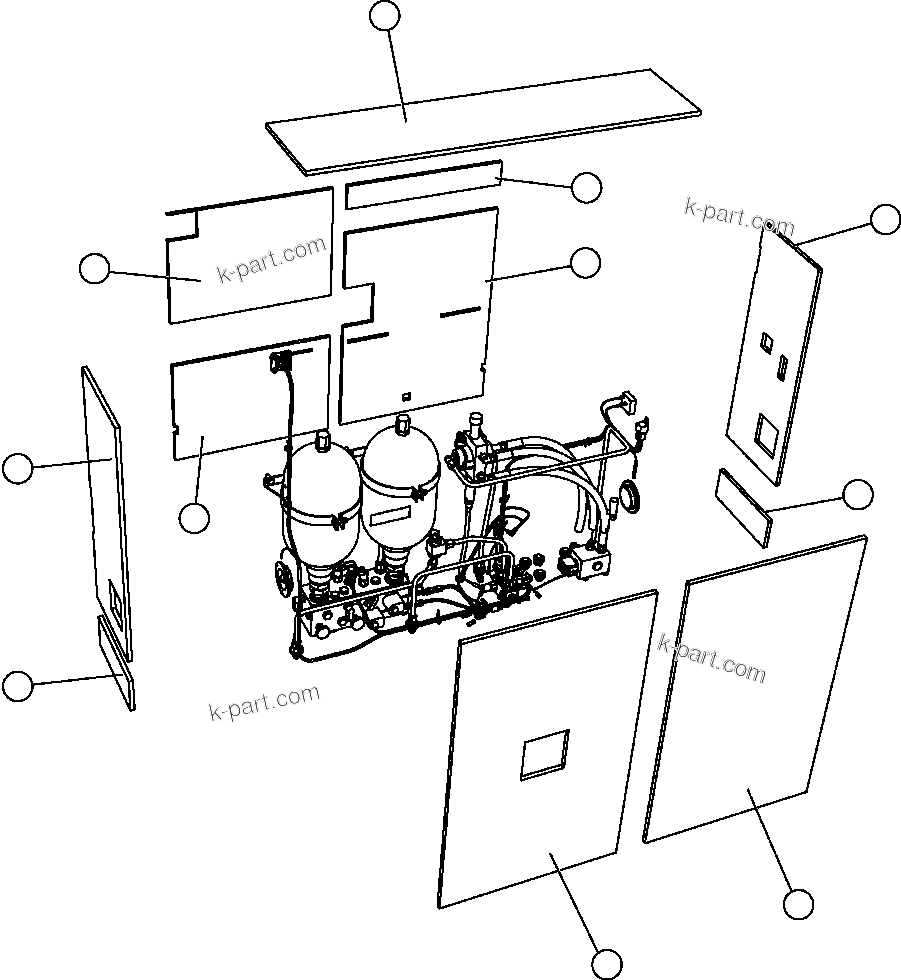 k-part.com

k-part.com

k-part.com

k-part.com