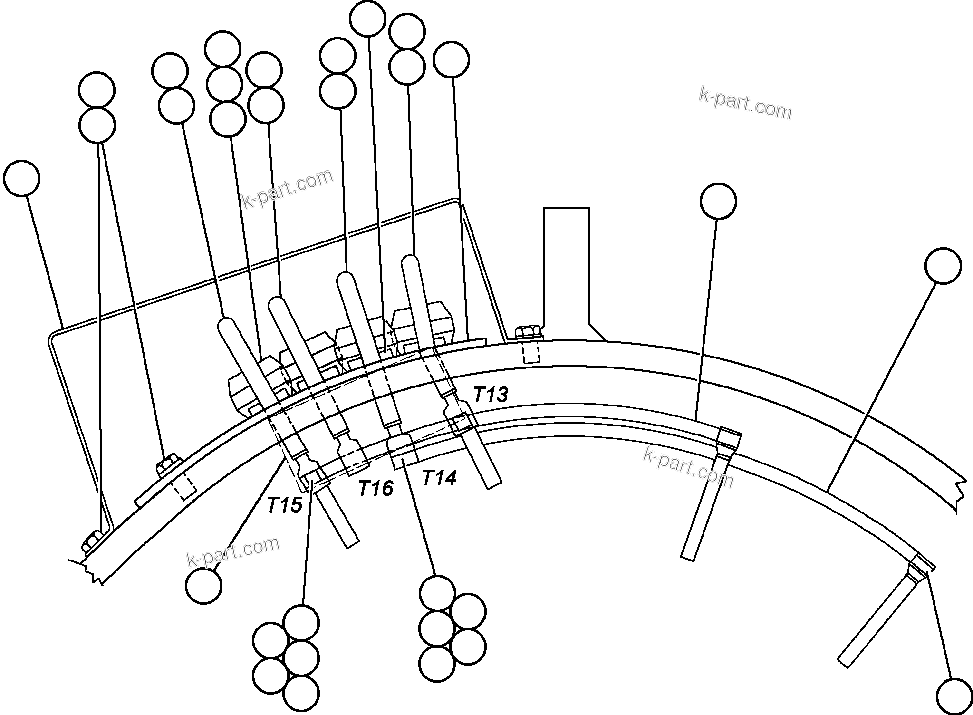 k-part.com

k-part.com

T13

k-part.com

T15

T16

T14

k-part.com