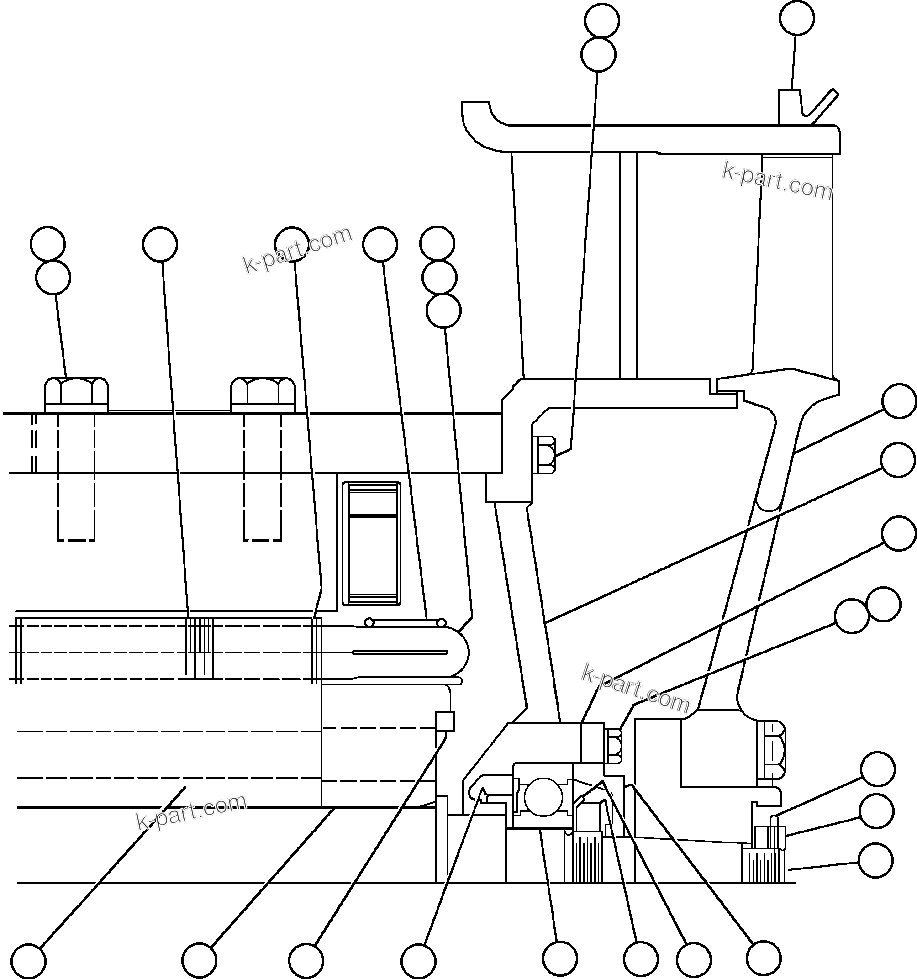 k-part.com
k-part.com
k-part.com
k-part.com