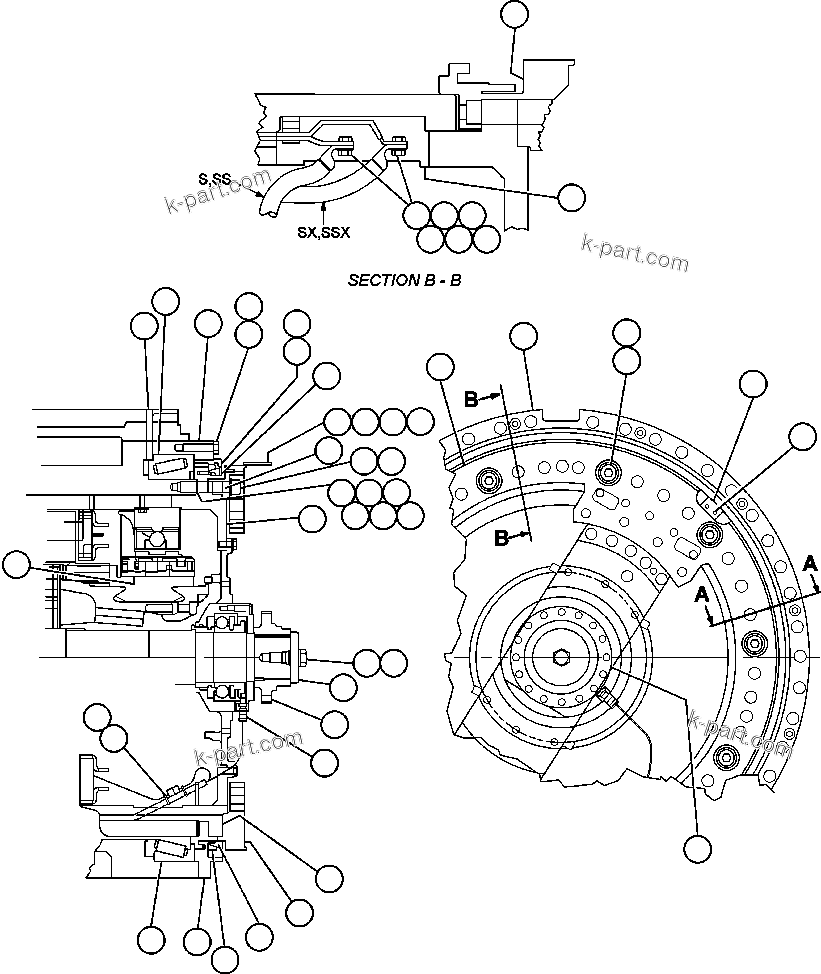 S,SS
k-part.com
SX,SSX
k-part.com
SECTION B - B
B
B
A
A
k-part.com
k-part.com