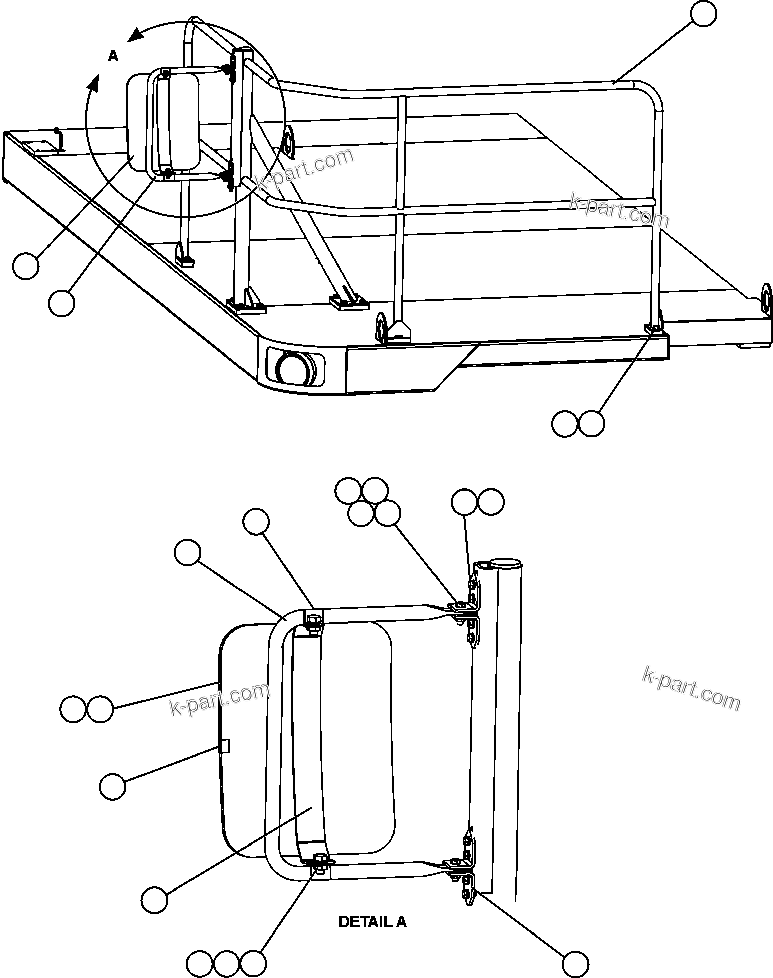 A

k-part.com

k-part.com

k-part.com

k-part.com

DETAIL A