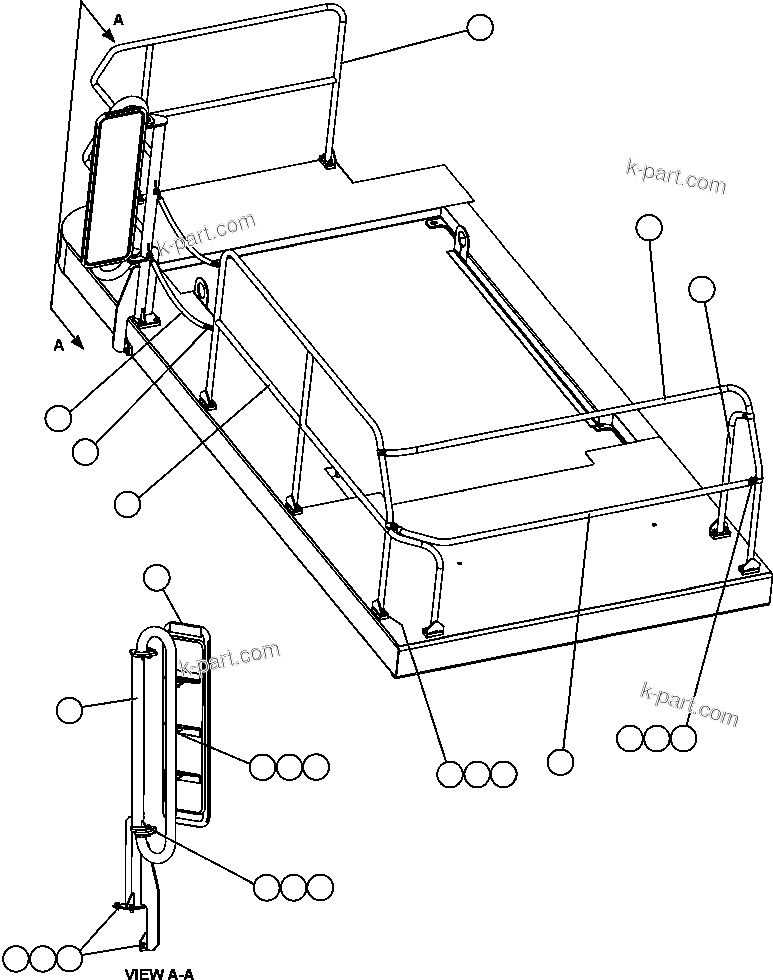 A
k-part.com
k-part.com
A
k-part.com
k-part.com
VIEW A-A