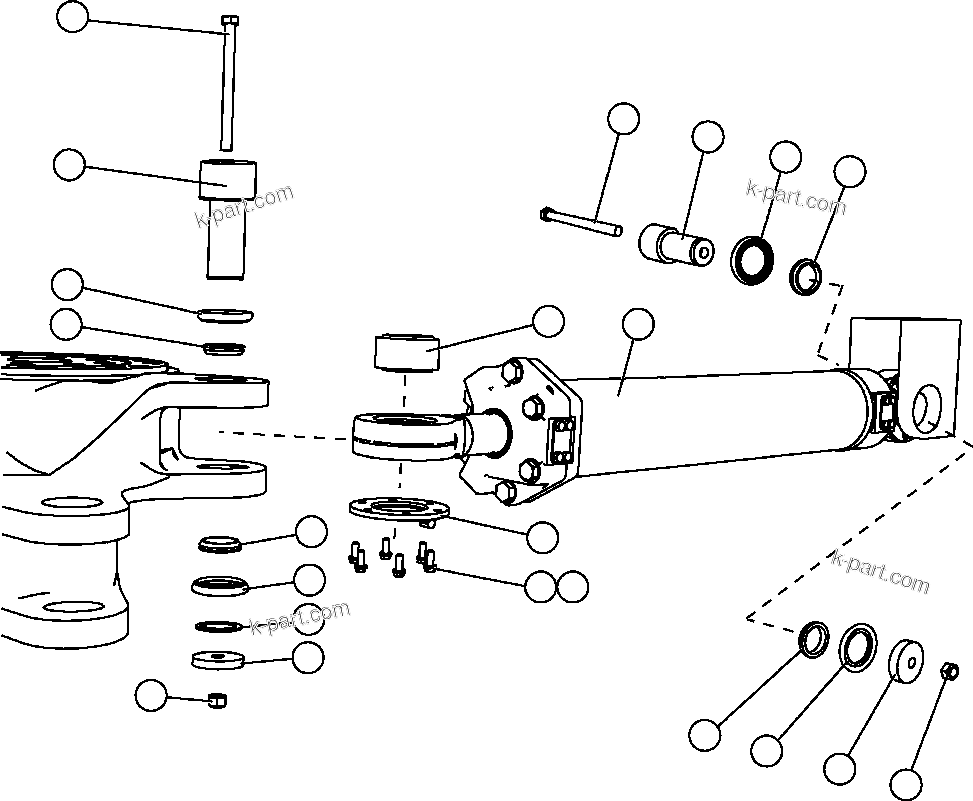 k-part.com

k-part.com

k-part.com

k-part.com