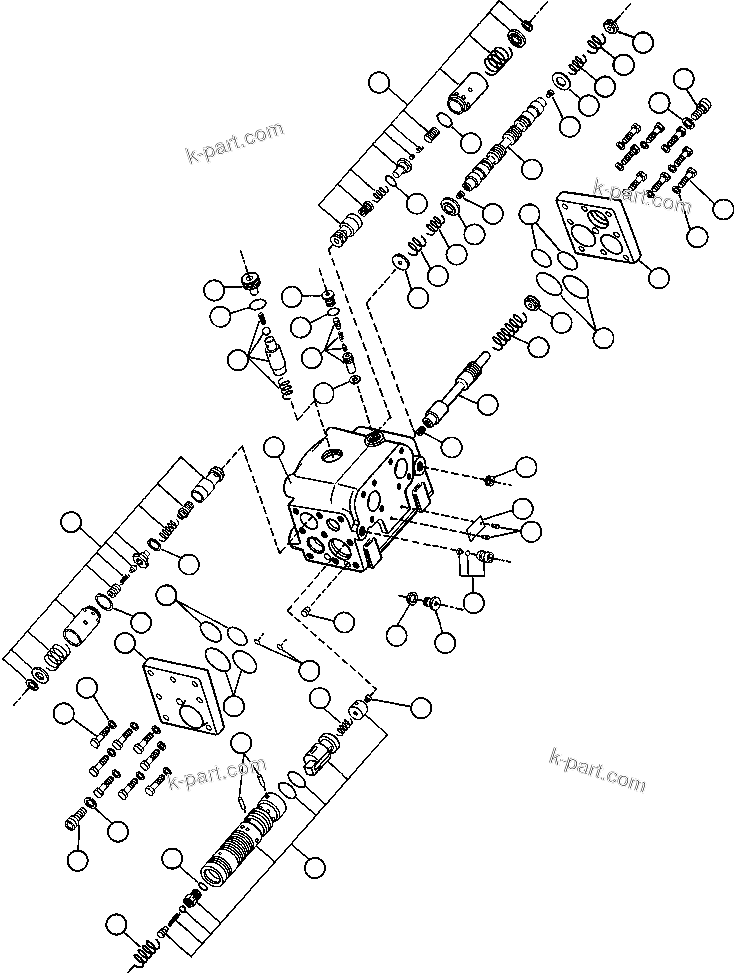 k-part.com

k-part.com

k-part.com

k-part.com