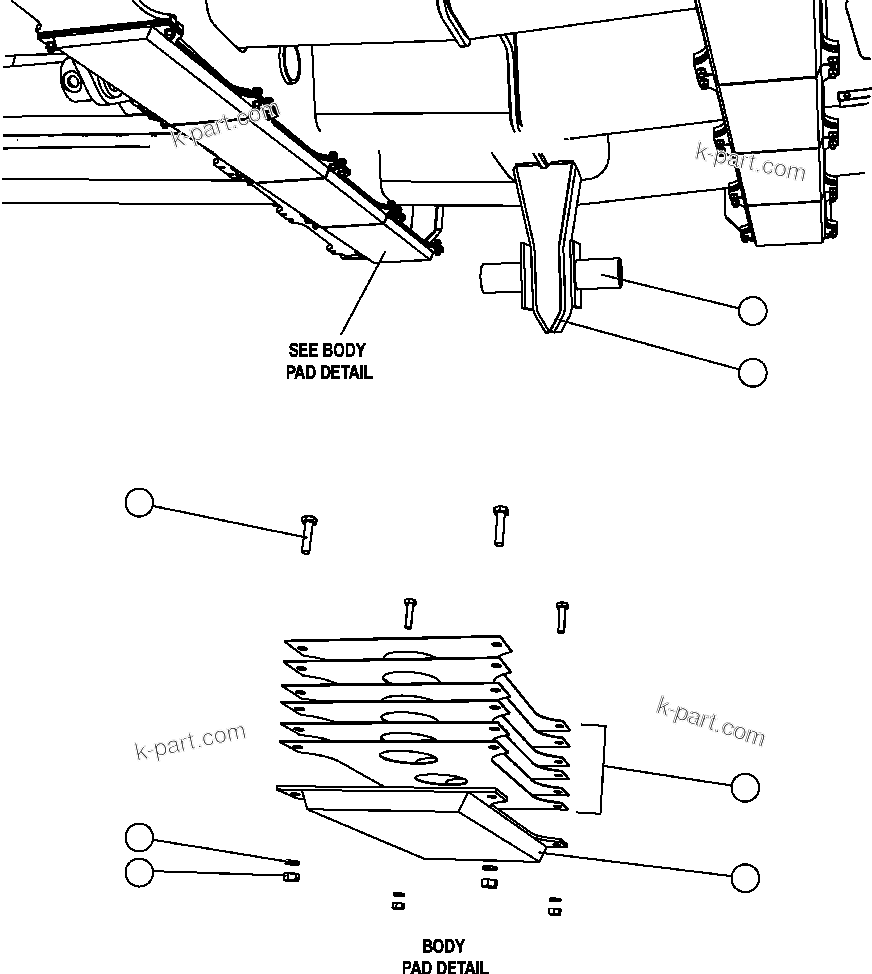 k-part.com

k-part.com

SEE BODY PAD DETAIL

k-part.com

k-part.com

BODY PAD DETAIL