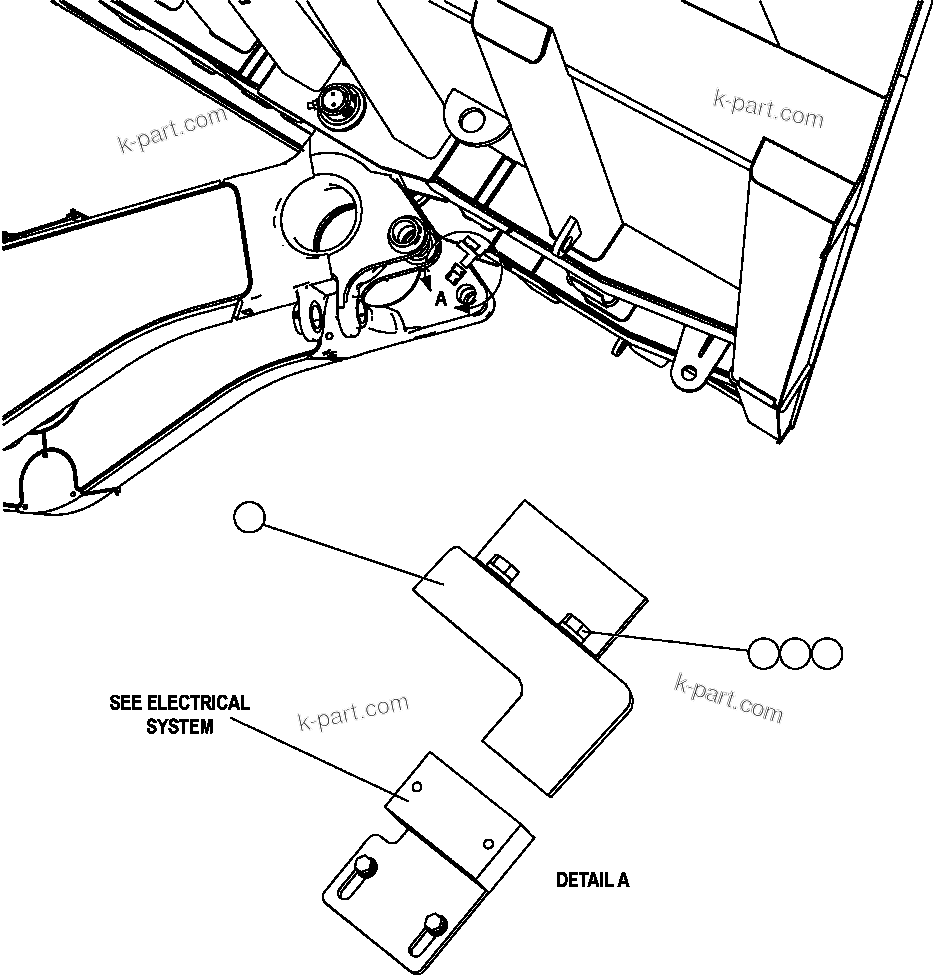 k-part.com

k-part.com

A

SEE ELECTRICAL SYSTEM

k-part.com

k-part.com

DETAIL A