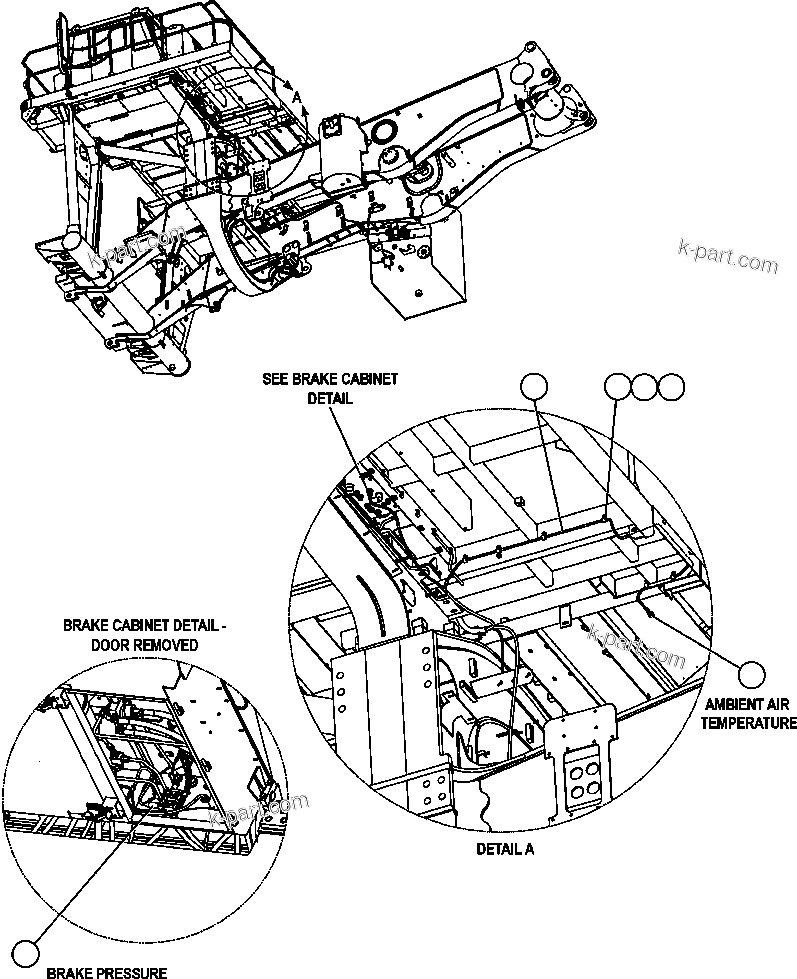 A

k-part.com

k-part.com

SEE BRAKE CABINET DETAIL

k-part.com

AMBIENT AIR TEMPERATURE

BRAKE CABINET DETAIL - DOOR REMOVED

k-part.com

DETAIL A

BRAKE PRESSURE