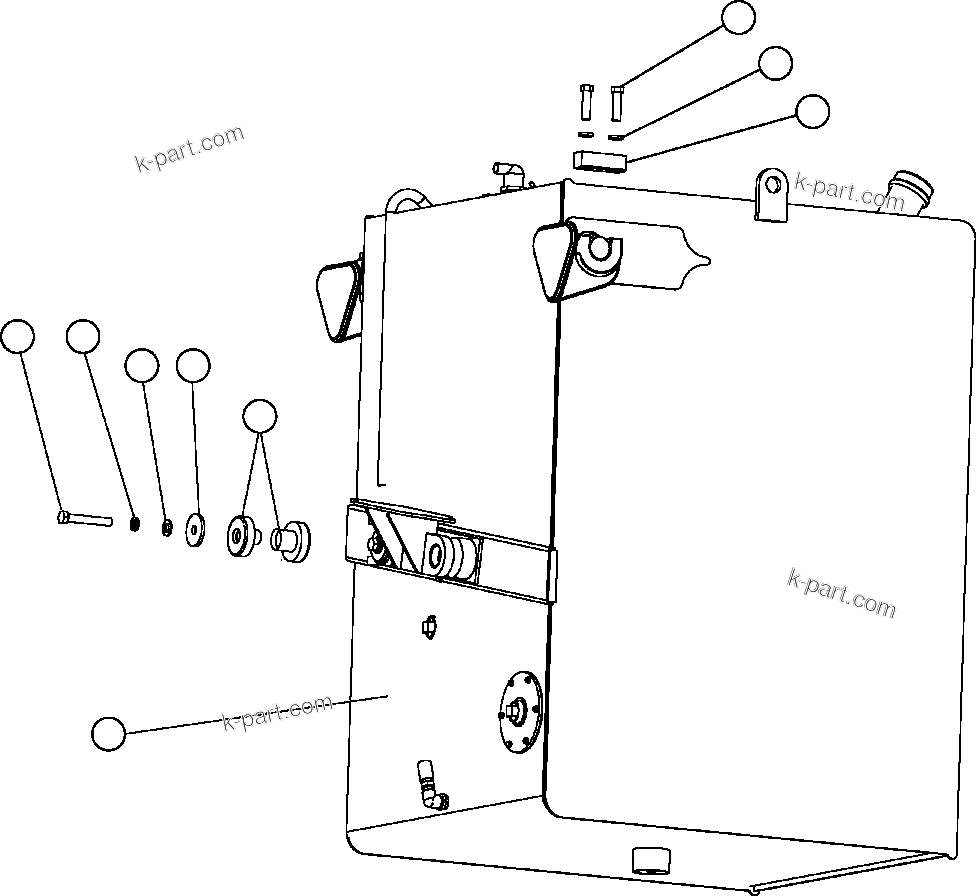 k-part.com

k-part.com

k-part.com

k-part.com