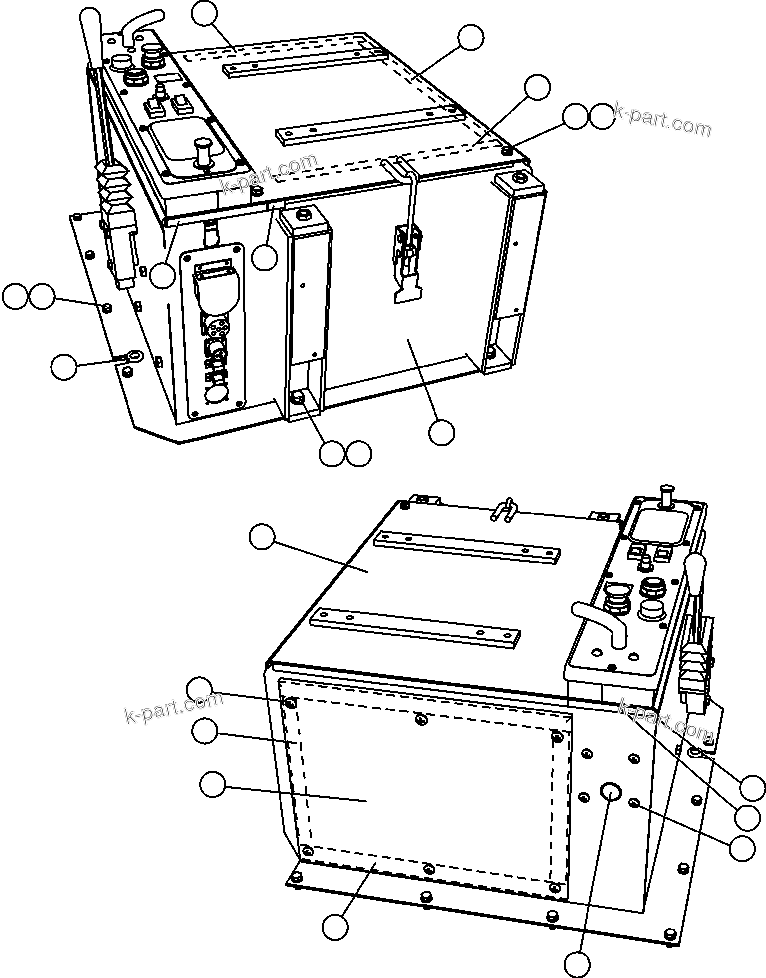 k-part.com
k-part.com
k-part.com
k-part.com