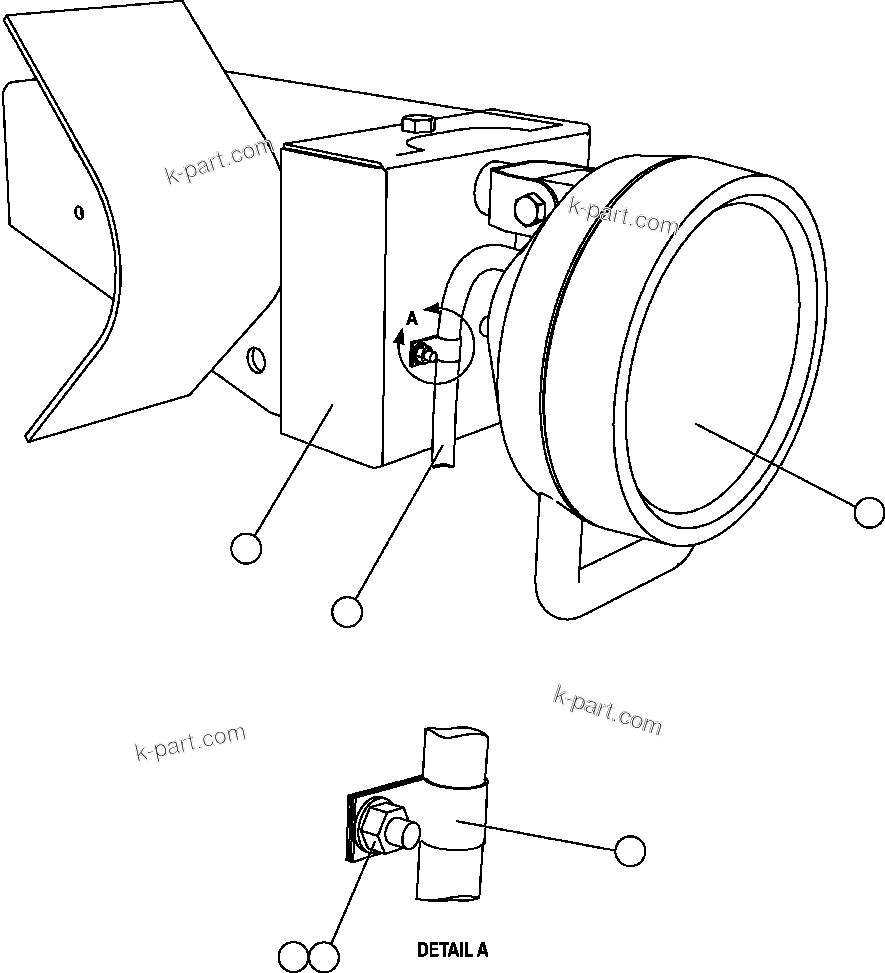 k-part.com
k-part.com
A
k-part.com
k-part.com
DETAIL A