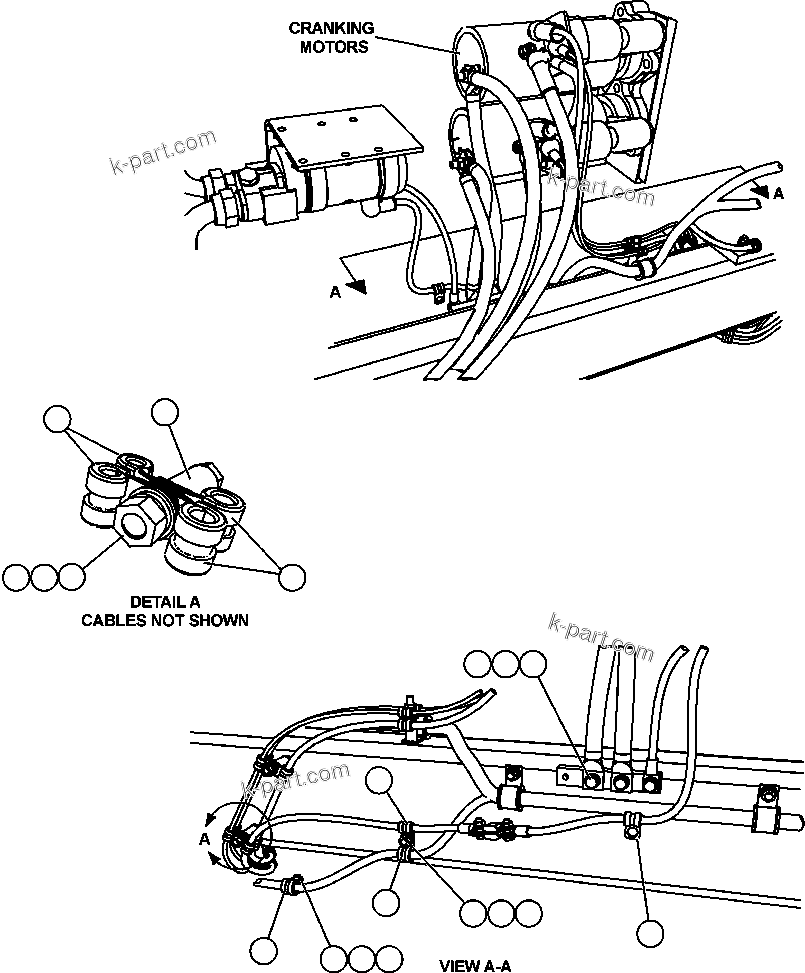 CRANKING MOTORS

k-part.com

k-part.com

A

A

DETAIL A
CABLES NOT SHOWN

k-part.com

k-part.com

A

VIEW A-A