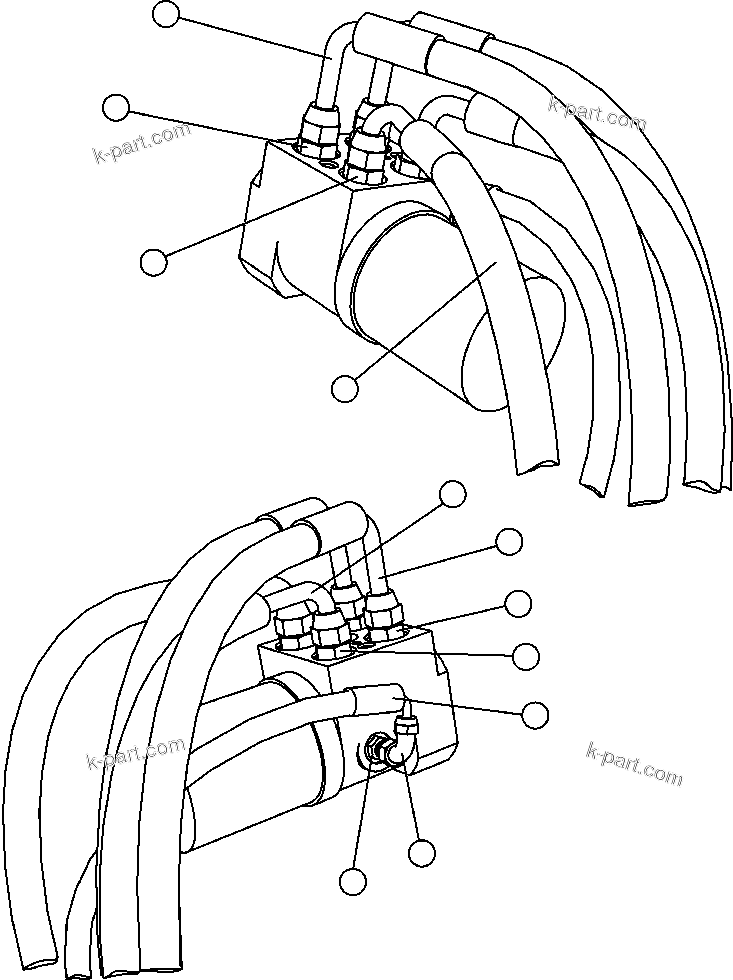 k-part.com
k-part.com
k-part.com
k-part.com