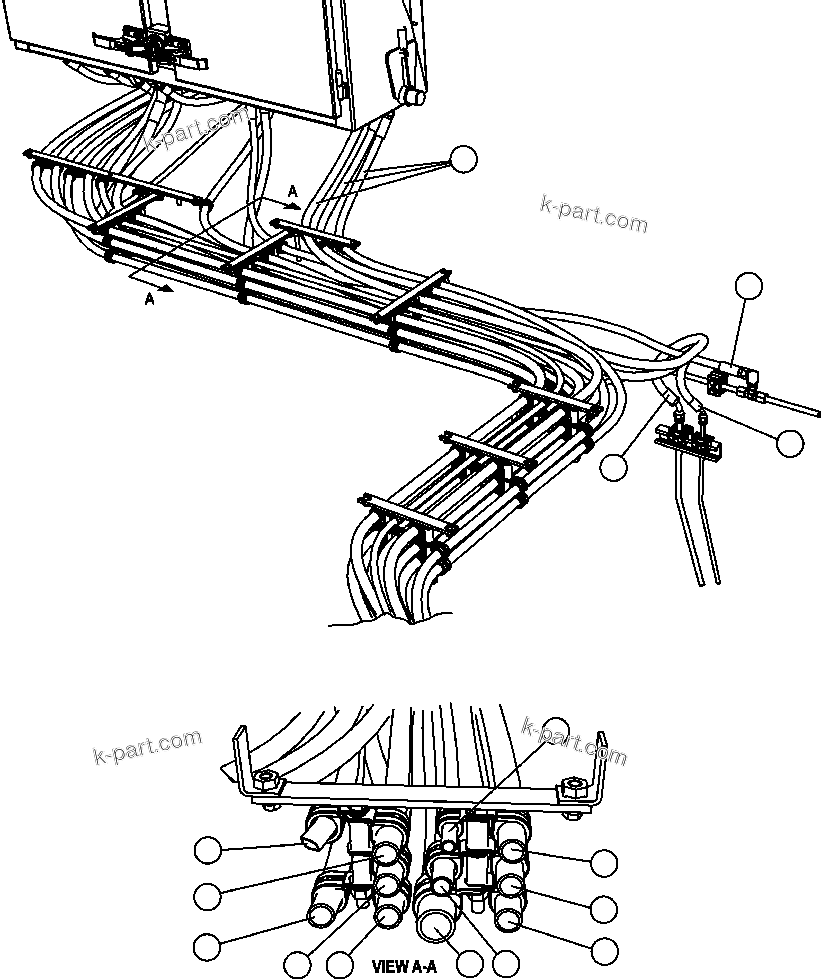 k-part.com
k-part.com
A
A
k-part.com
k-part.com
VIEW A-A