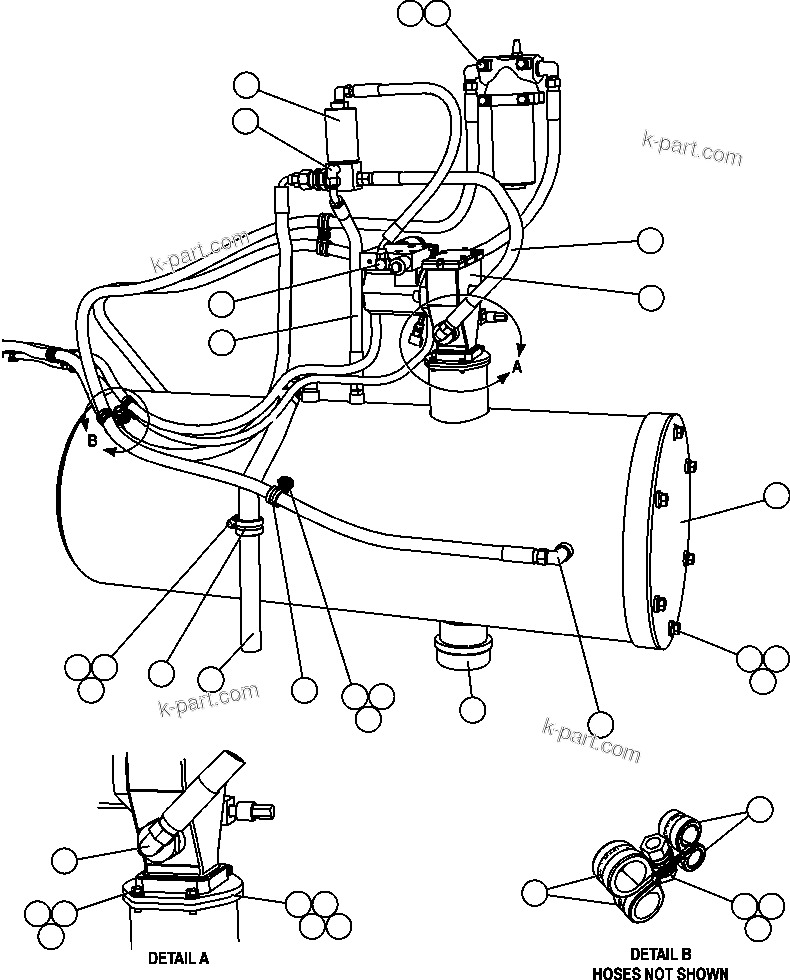 k-part.com

k-part.com

A

B

k-part.com

k-part.com

DETAIL A

DETAIL B
HOSES NOT SHOWN