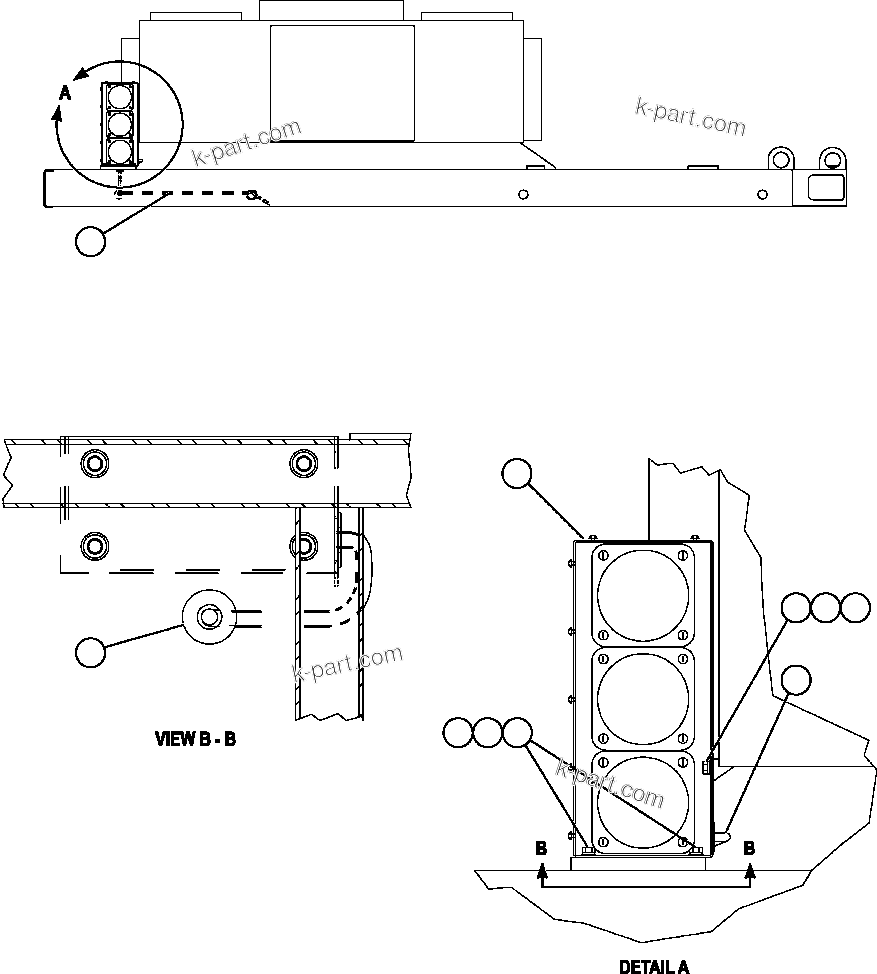 A

k-part.com

k-part.com

k-part.com

VIEW B - B

k-part.com

B

B

DETAIL A