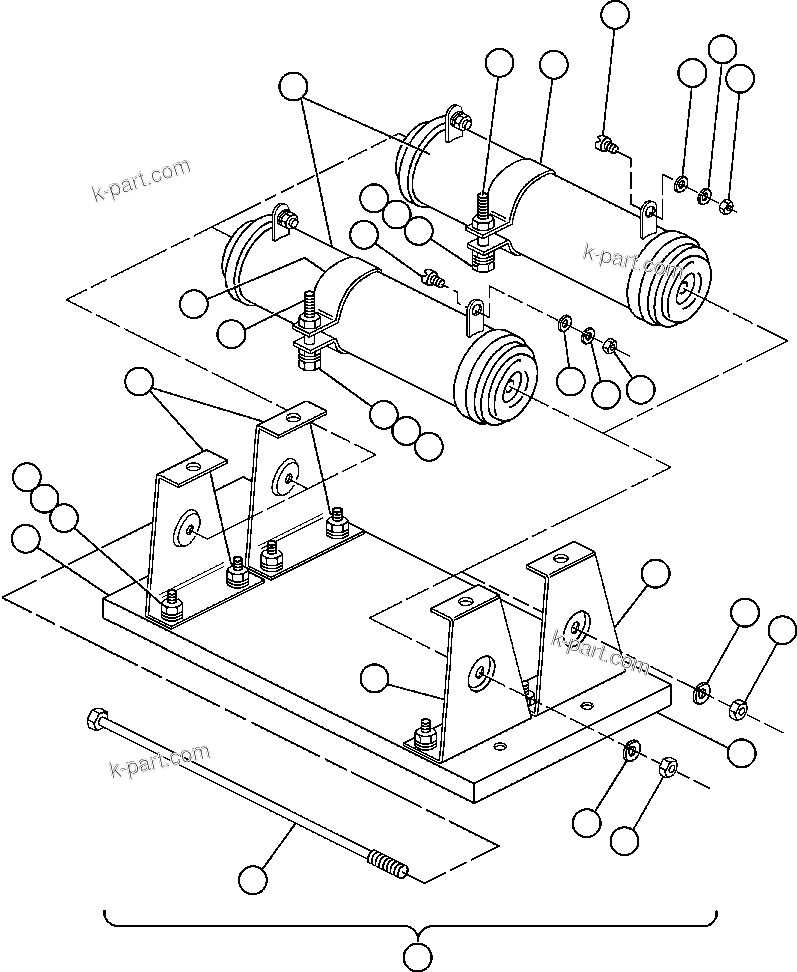 k-part.com

k-part.com

k-part.com

k-part.com