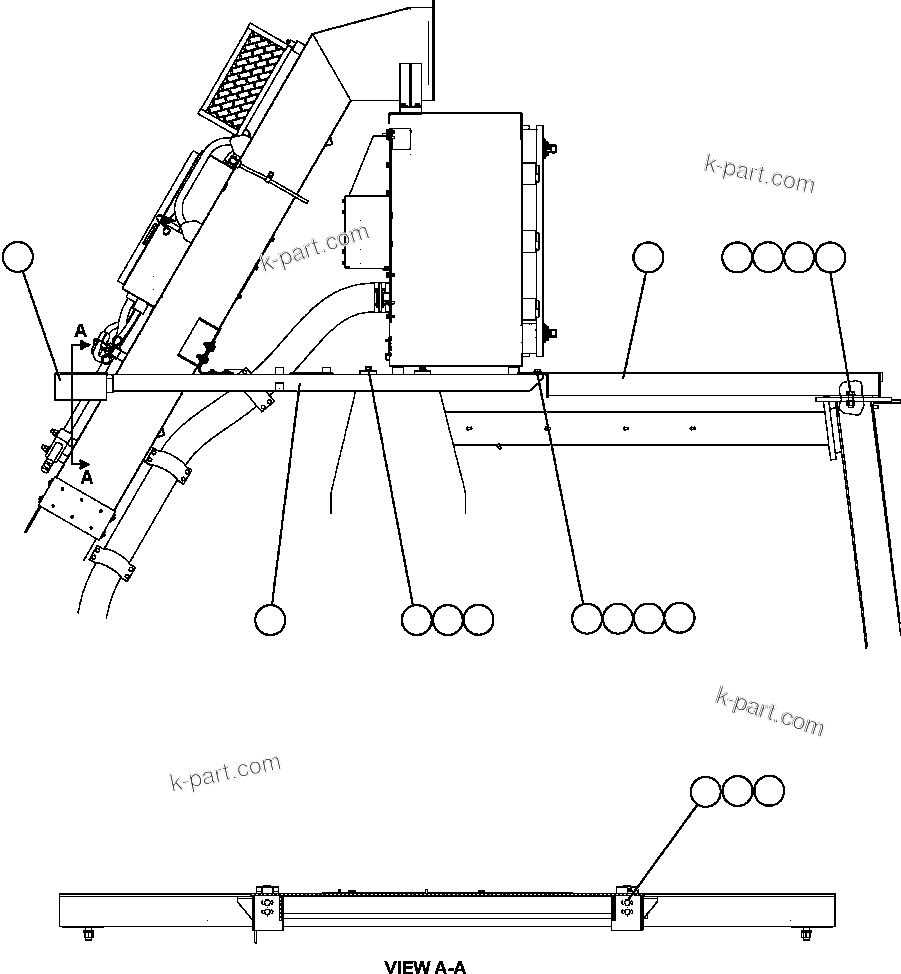 k-part.com

k-part.com

A

A

k-part.com

k-part.com

VIEW A-A