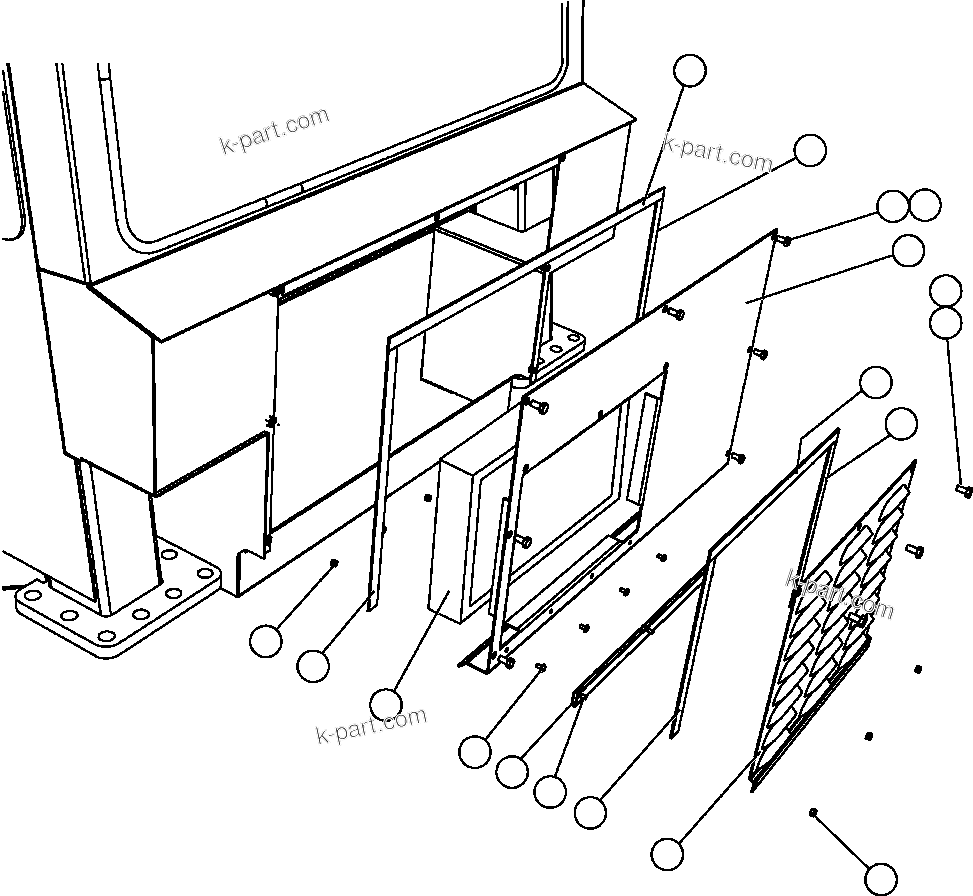 k-part.com

k-part.com

k-part.com

k-part.com