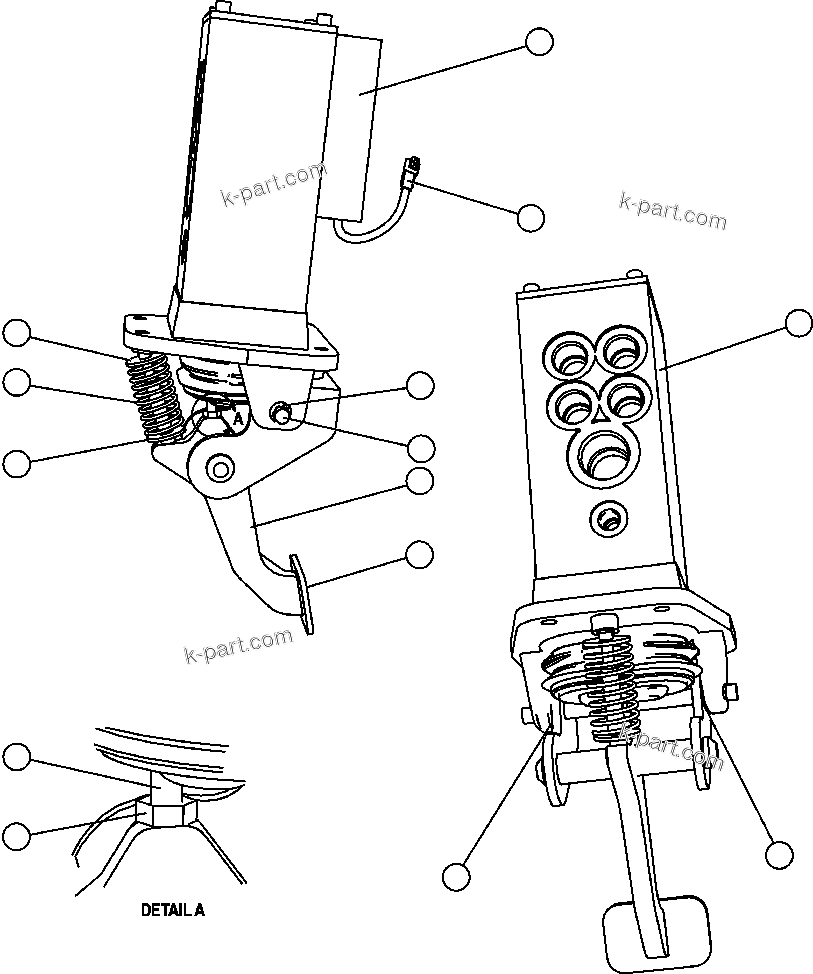 k-part.com

k-part.com

A

k-part.com

k-part.com

DETAIL A