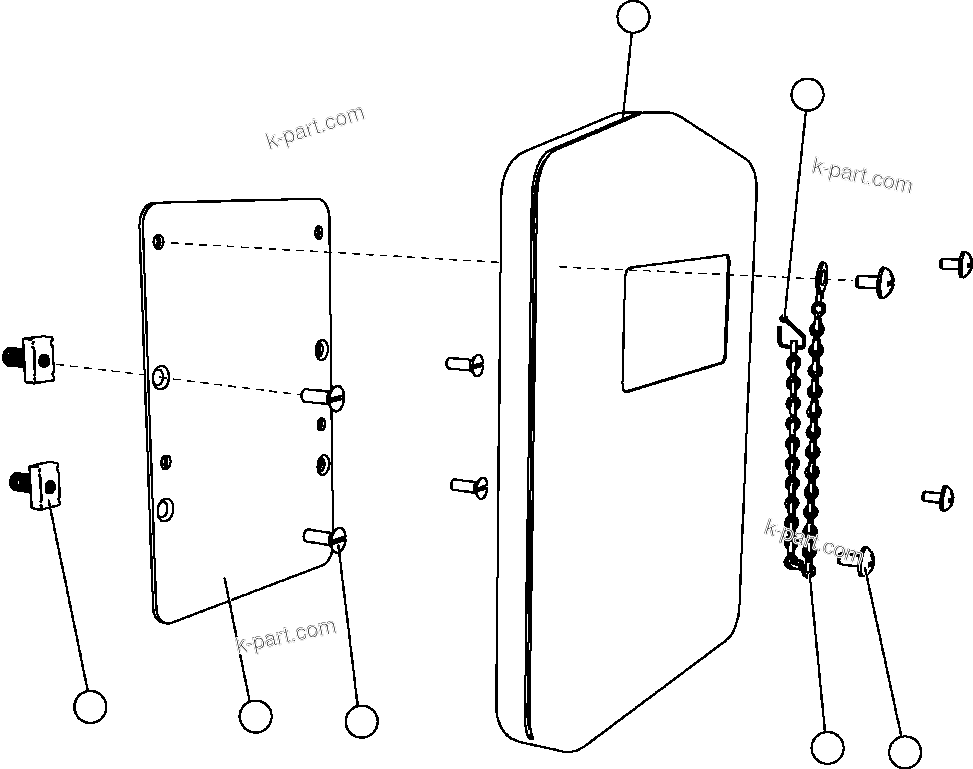 k-part.com

k-part.com

k-part.com

k-part.com