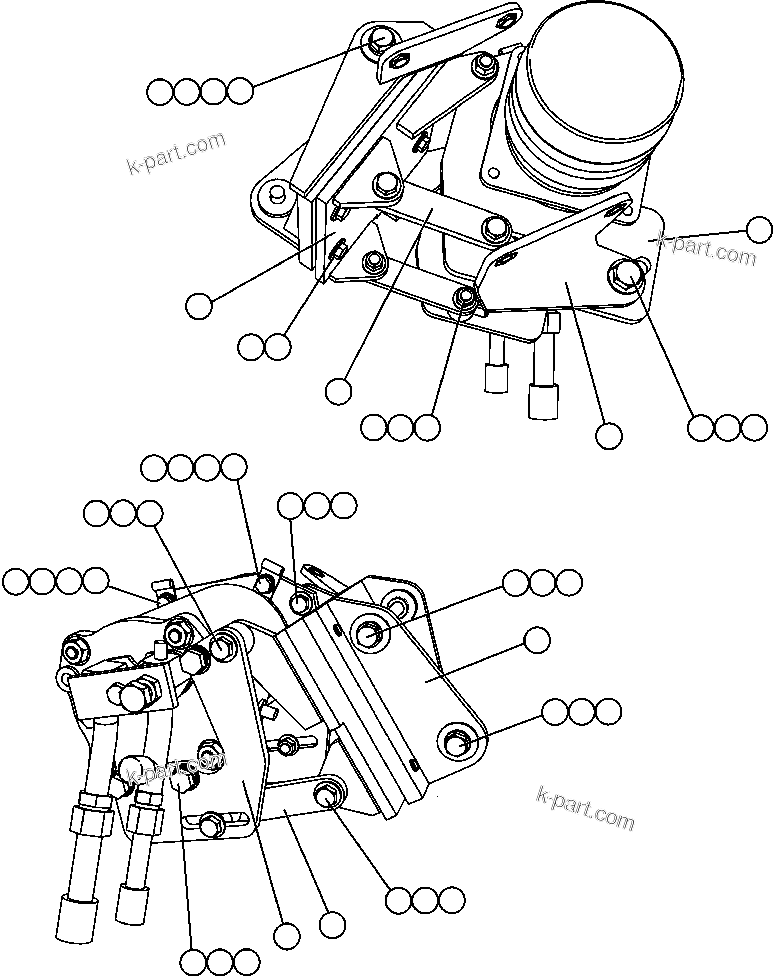 k-part.com

k-part.com

k-part.com

k-part.com