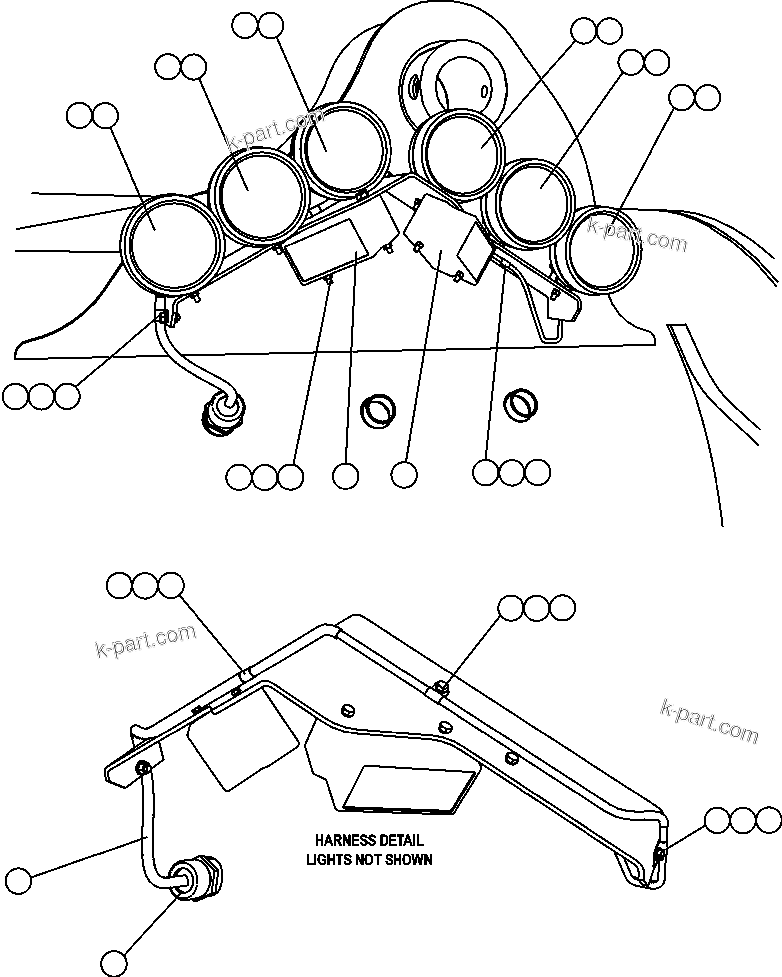 k-part.com

k-part.com

k-part.com

k-part.com

HARNESS DETAIL
LIGHTS NOT SHOWN