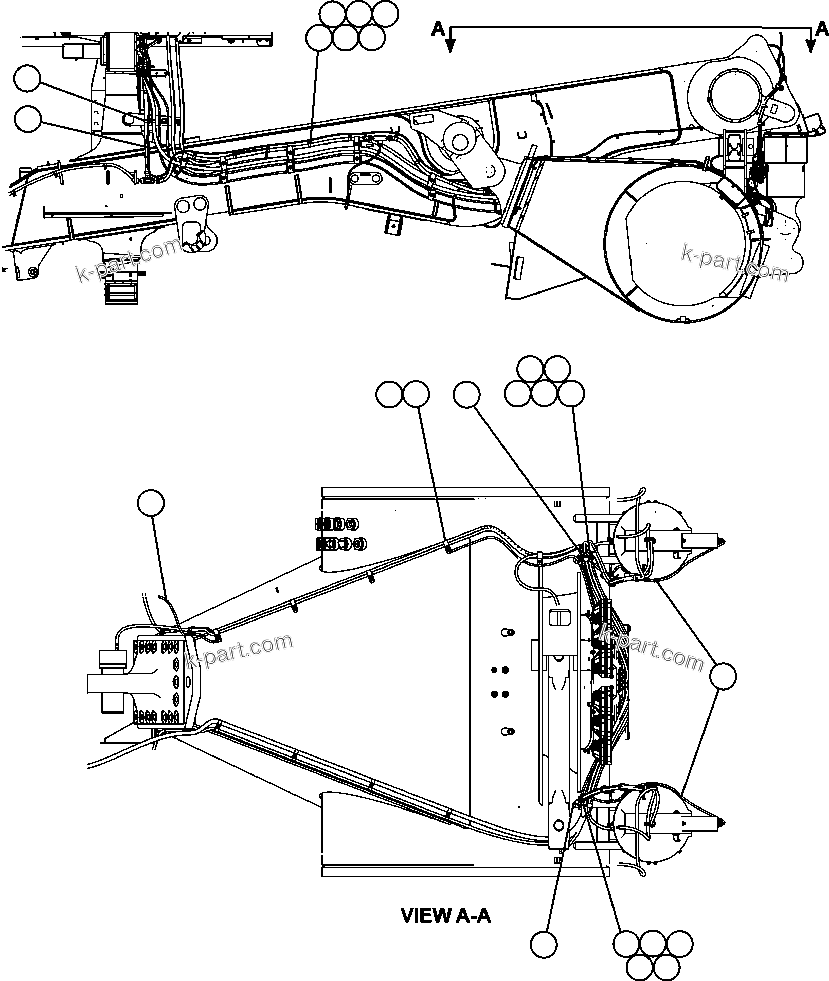 A
A
k-part.com
k-part.com
k-part.com
k-part.com
VIEW A-A