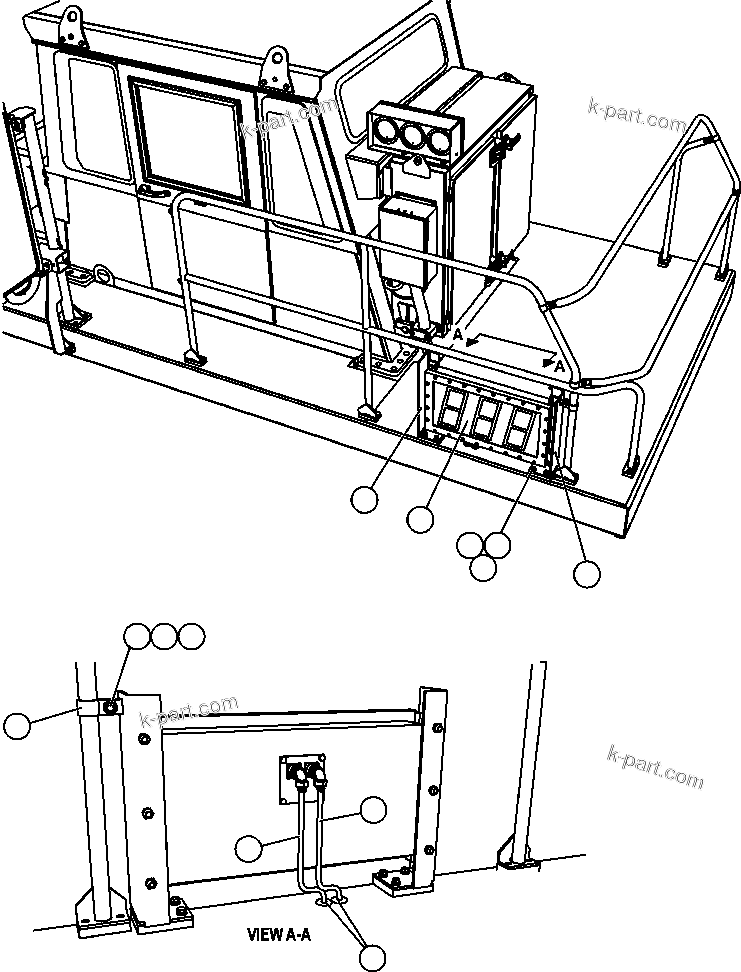 k-part.com
k-part.com
A
A
k-part.com
k-part.com
VIEW A-A