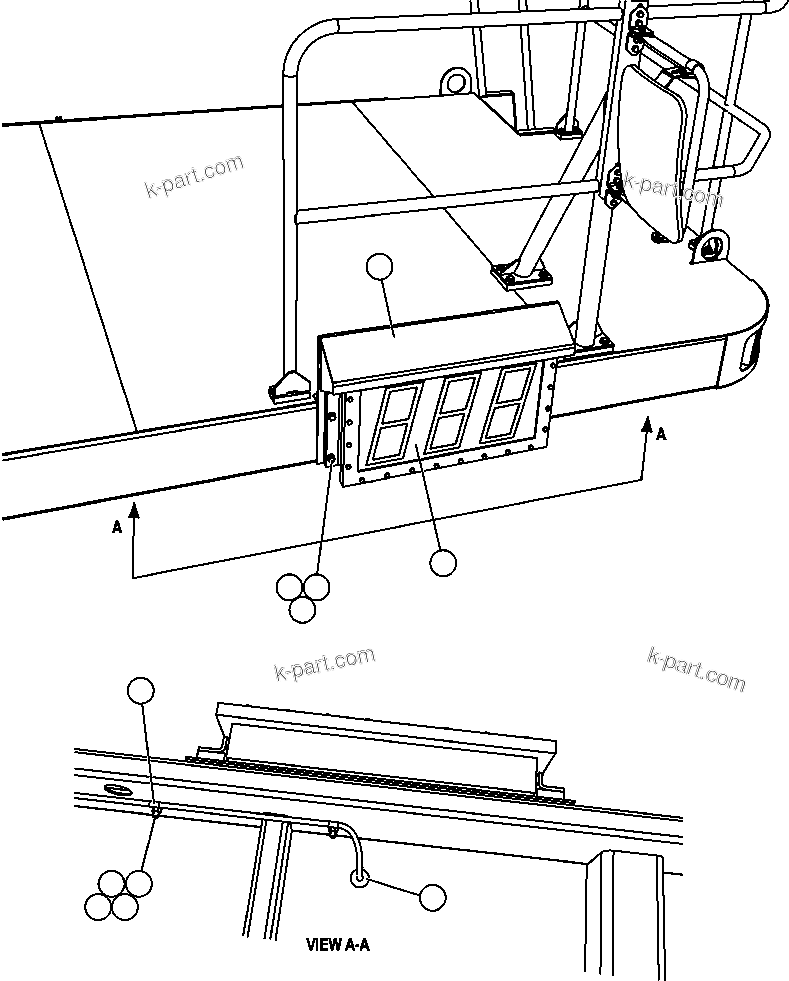 k-part.com
k-part.com
A
A
k-part.com
k-part.com
VIEW A-A