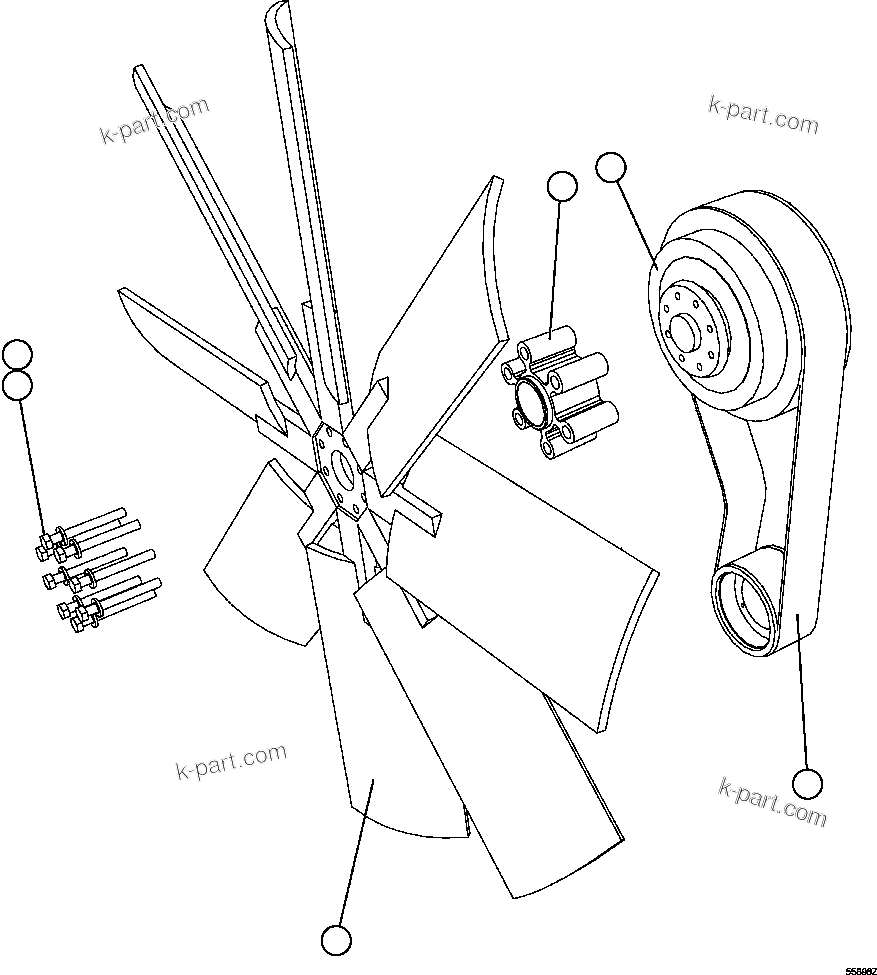 k-part.com
k-part.com
k-part.com
k-part.com
558882