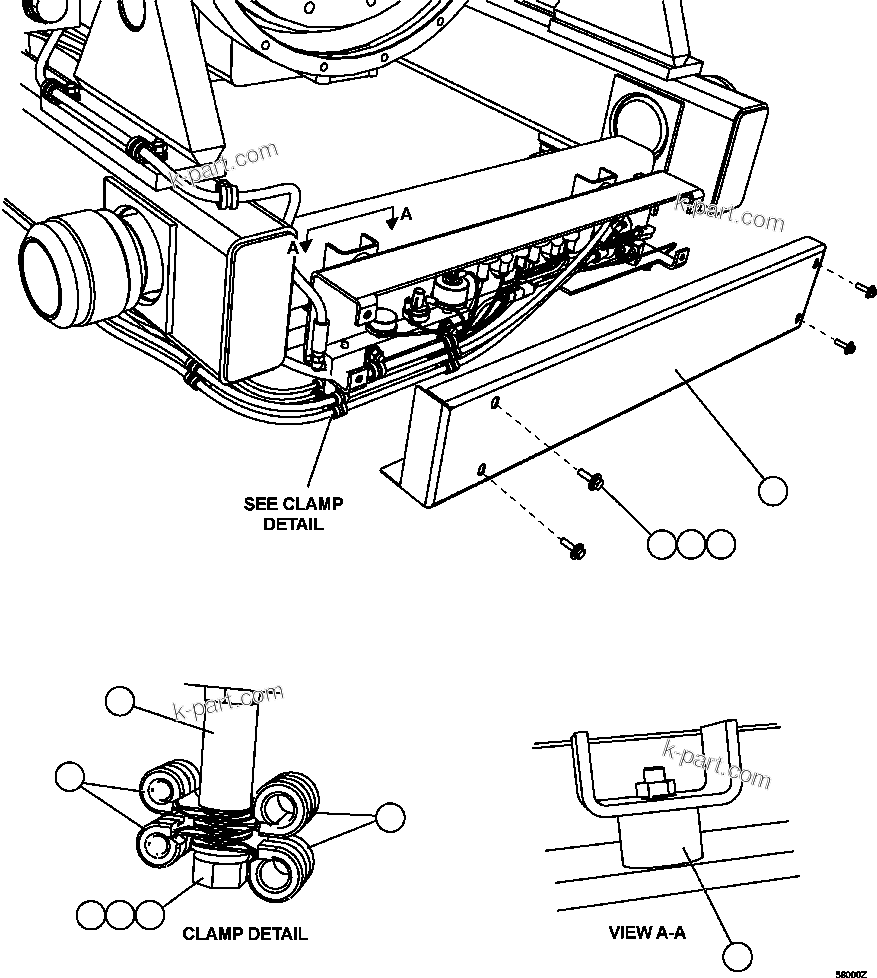 k-part.com

k-part.com

A

A

SEE CLAMP DETAIL

k-part.com

k-part.com

CLAMP DETAIL

VIEW A-A

58000Z