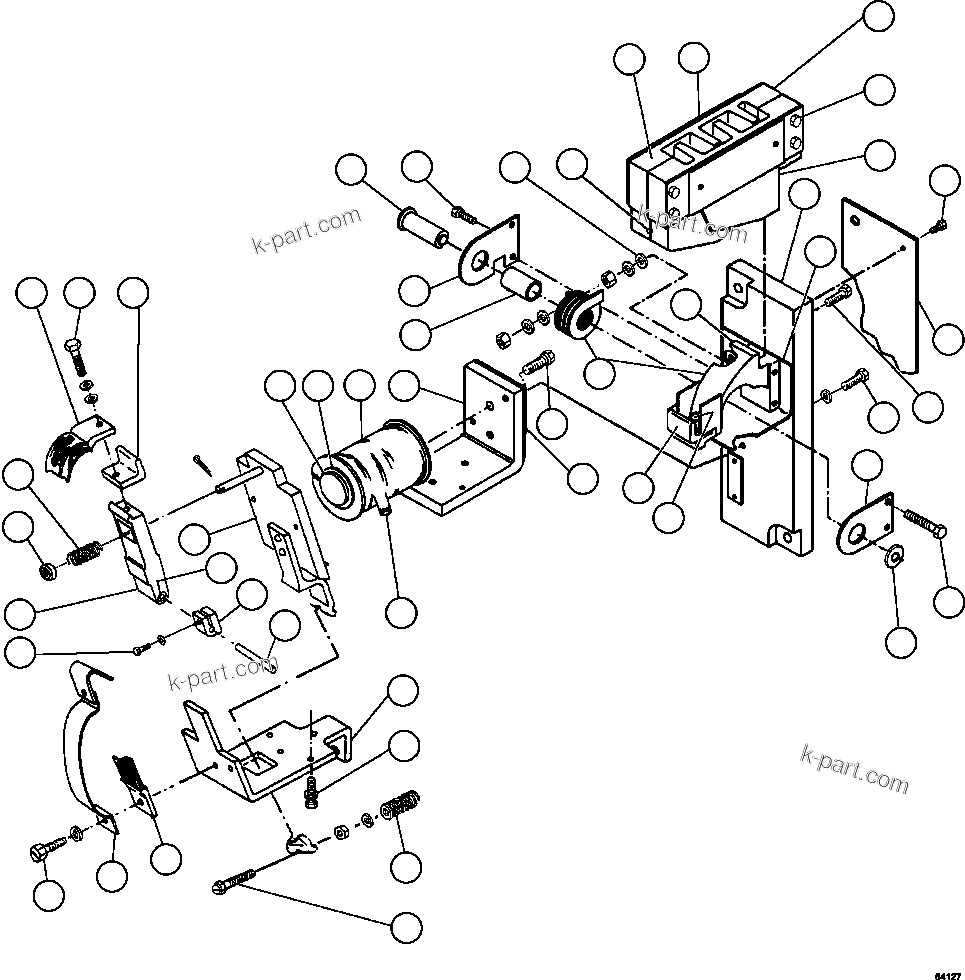 k-part.com

k-part.com

k-part.com

k-part.com

64127