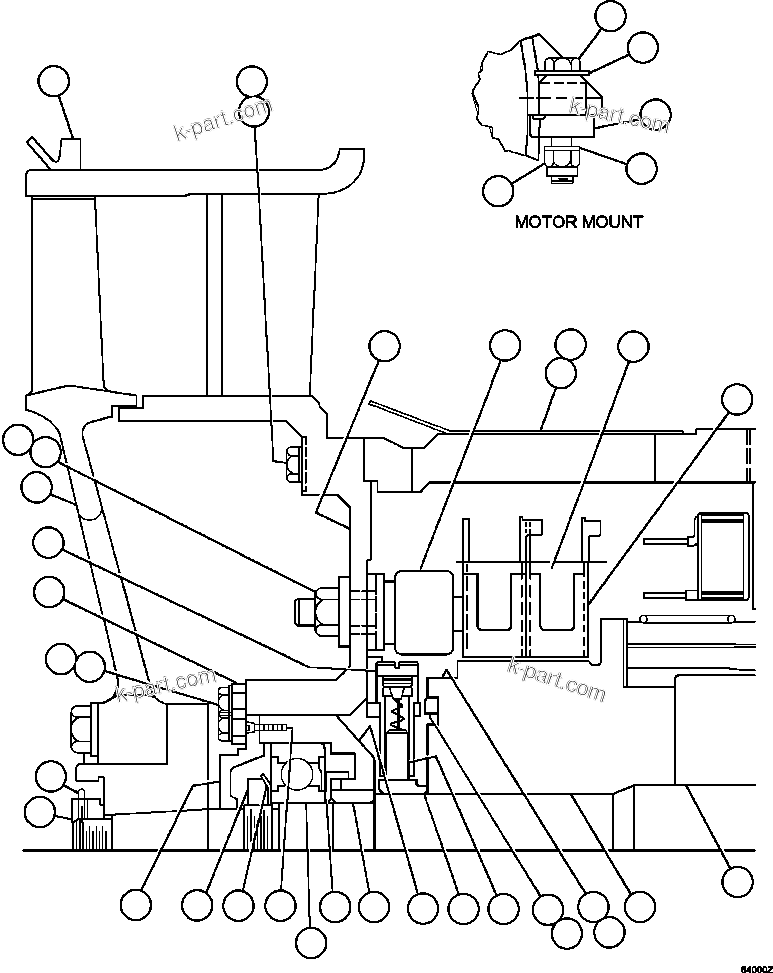 k-part.com

k-part.com

MOTOR MOUNT

k-part.com

k-part.com

64000Z