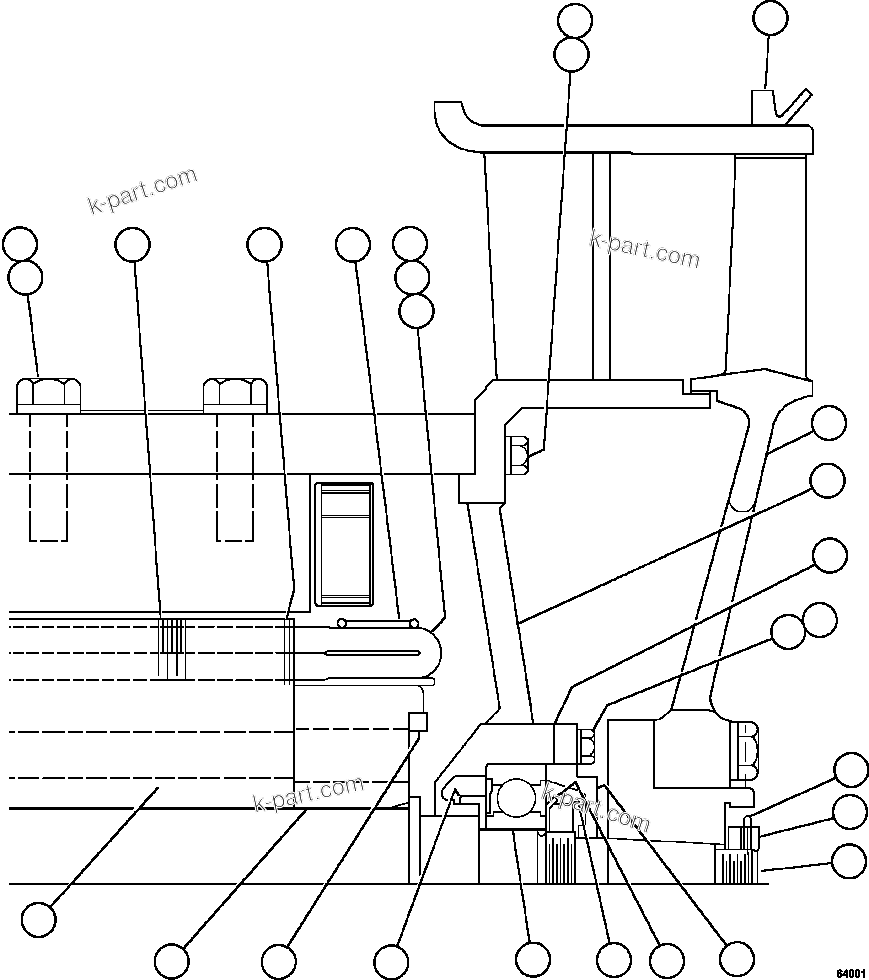 k-part.com
k-part.com
k-part.com
k-part.com
64001