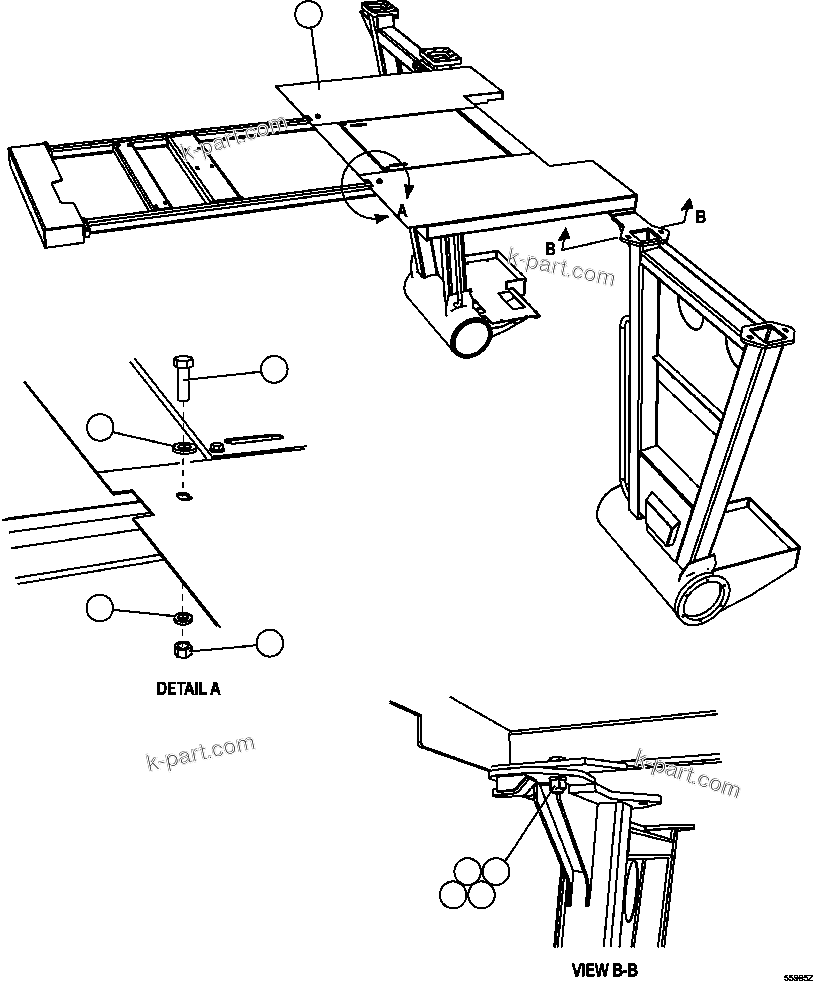 k-part.com

A

B

B

k-part.com

DETAIL A

k-part.com

k-part.com

VIEW B-B

559852