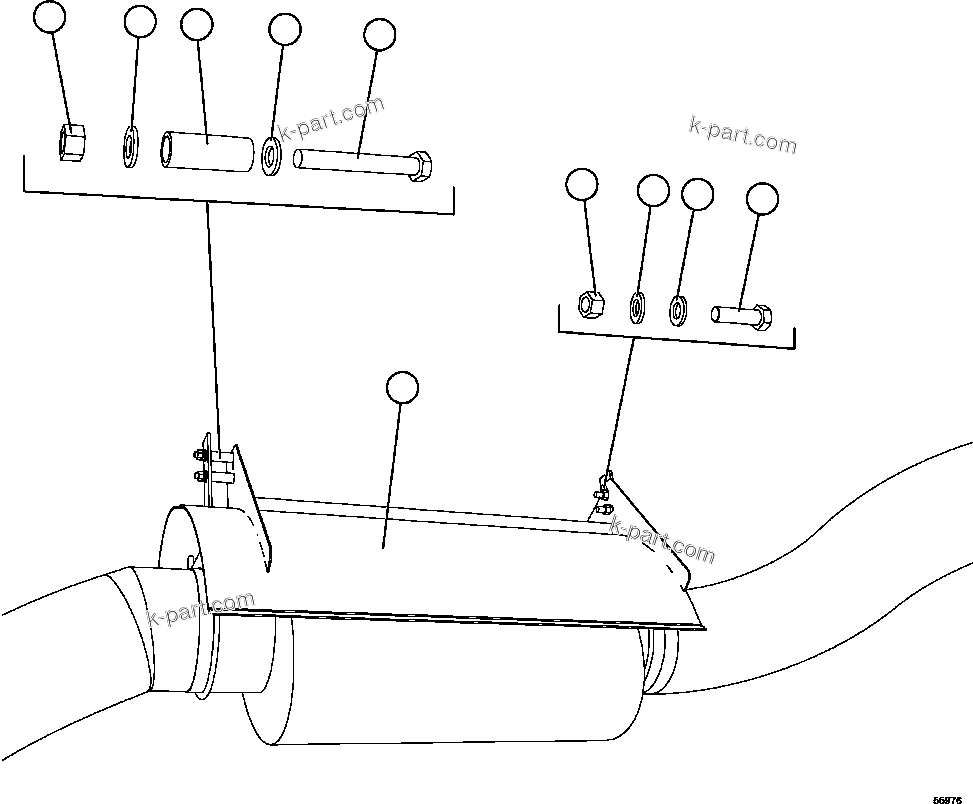 k-part.com
k-part.com
k-part.com
k-part.com
56976