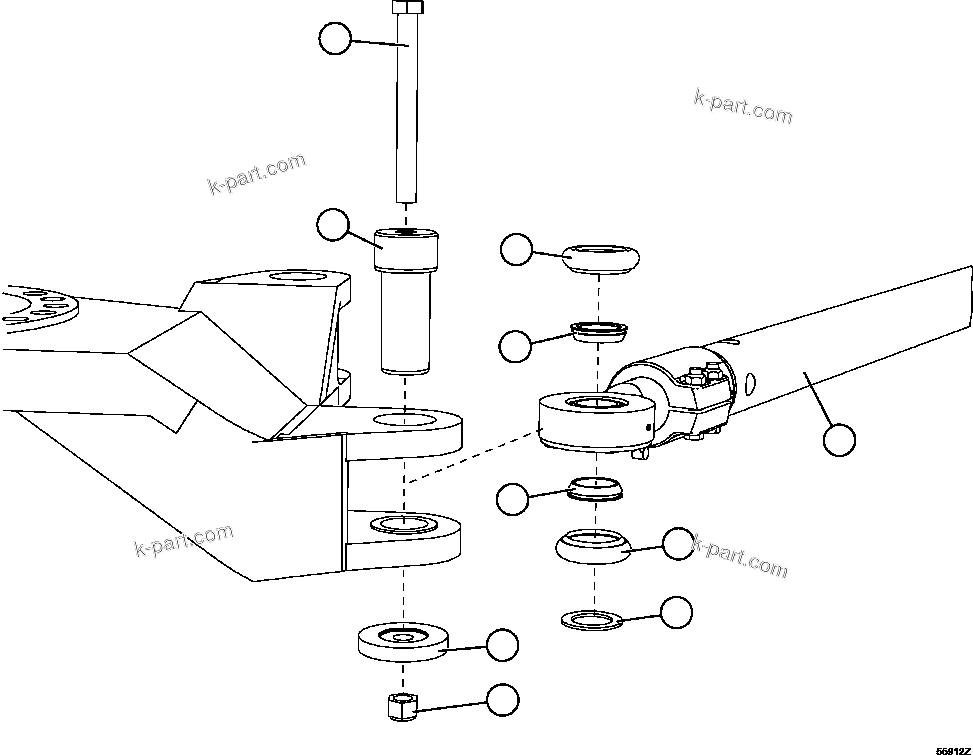 k-part.com

k-part.com

k-part.com

k-part.com

56912Z