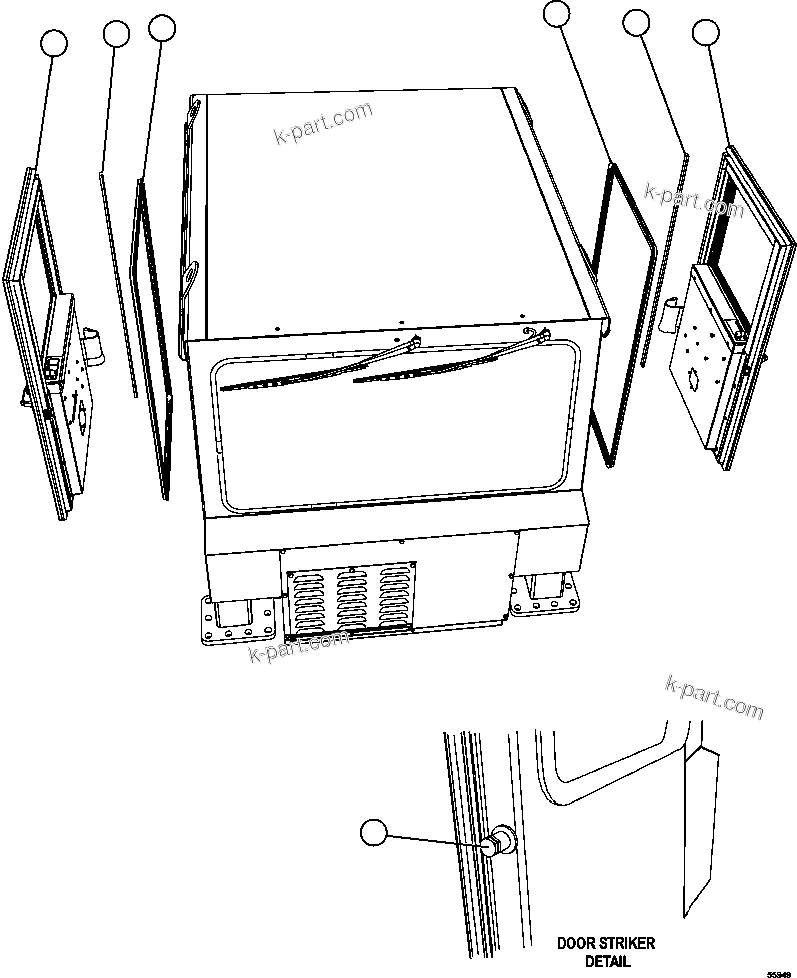 k-part.com

k-part.com

k-part.com

k-part.com

DOOR STRIKER DETAIL

55949