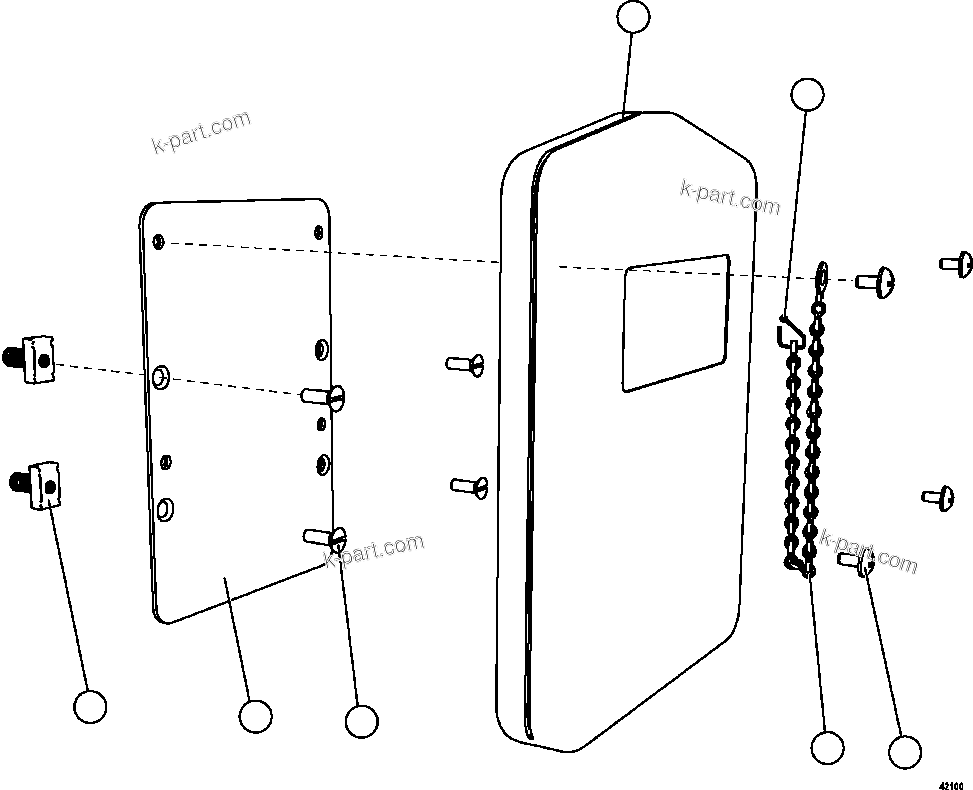 k-part.com

k-part.com

k-part.com

k-part.com

42100